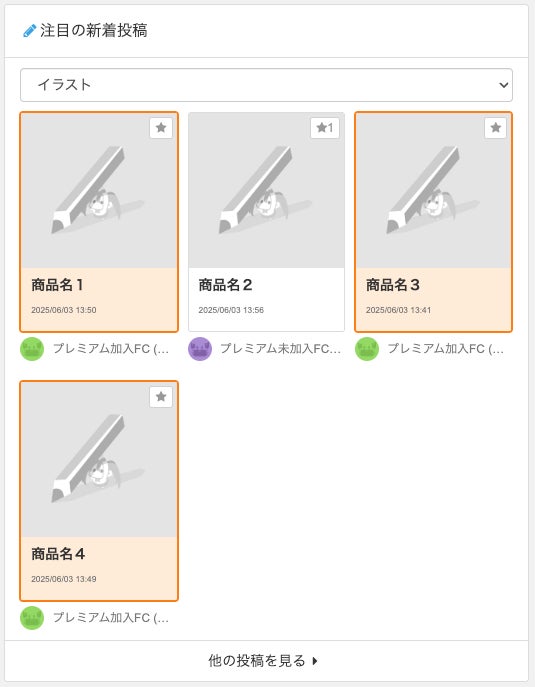 注目の新着投稿

イラスト

商品名１
2025/06/03 13:50
プレミアム加入FC (...

1
商品名２
2025/06/03 13:56
プレミアム未加入FC...

商品名３
2025/06/03 13:41
プレミアム加入FC (...

商品名４
2025/06/03 13:49
プレミアム加入FC (...

他の投稿を見る