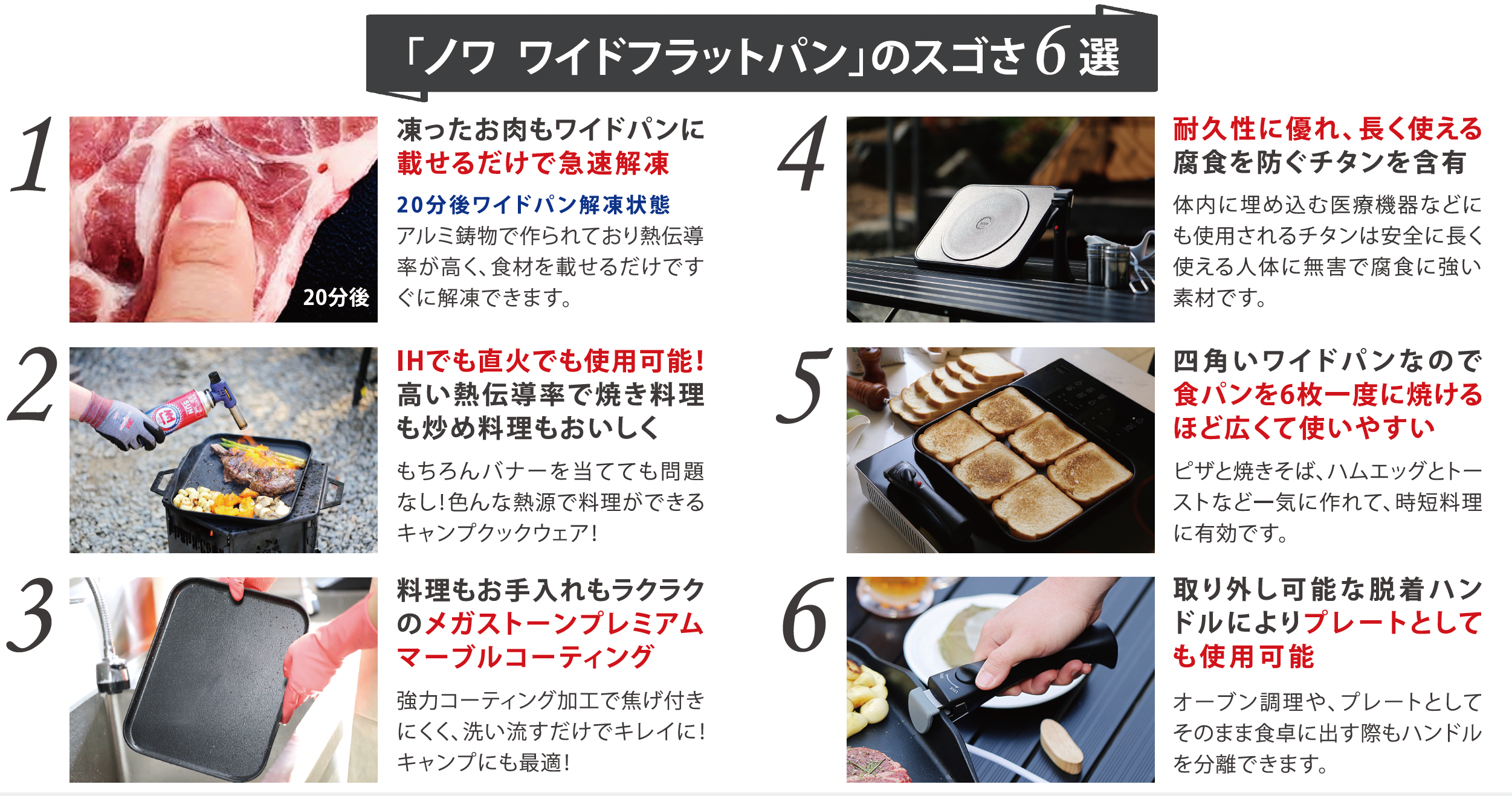 「ノワ ワイドフラットパン」のスゴさ6選

1

20分後

凍ったお肉もワイドパンに載せるだけで急速解凍

20分後ワイドパン解凍状態
アルミ鋳物で作られており熱伝導率が高く、食材を載せるだけですぐに解凍できます。

2

IHでも直火でも使用可能!高い熱伝導率で焼き料理も炒め料理もおいしく

もちろんバナーを当てても問題なし!色んな熱源で料理ができるキャンプクックウェア!

3

料理もお手入れもラクラクのメガストーンプレミアムマーブルコーティング

強力コーティング加工で焦げ付きにくく、洗い流すだけでキレイに!キャンプにも最適!

4

耐久性に優れ、長く使える腐食を防ぐチタンを含有

体内に埋め込む医療機器などにも使用されるチタンは安全に長く使える人体に無害で腐食に強い素材です。

5

四角いワイドパンなので食パンを6枚一度に焼けるほど広くて使いやすい

ピザと焼きそば、ハムエッグとトーストなど一気に作れて、時短料理に有効です。

6

取り外し可能な脱着ハンドルによりプレートとしても使用可能

オーブン調理や、プレートとしてそのまま食卓に出す際もハンドルを分離できます。