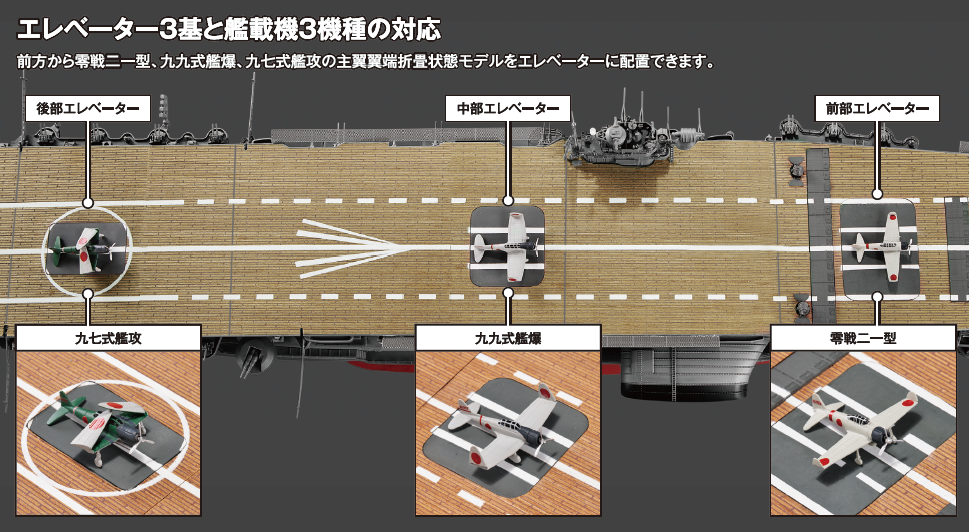 エレベーター3基と艦載機3機種の対応

前方から零戦二一型、九九式艦爆、九七式艦攻の主翼翼端折畳状態モデルをエレベーターに配置できます。

後部エレベーター

中部エレベーター

前部エレベーター

九七式艦攻

九九式艦爆

零戦二一型