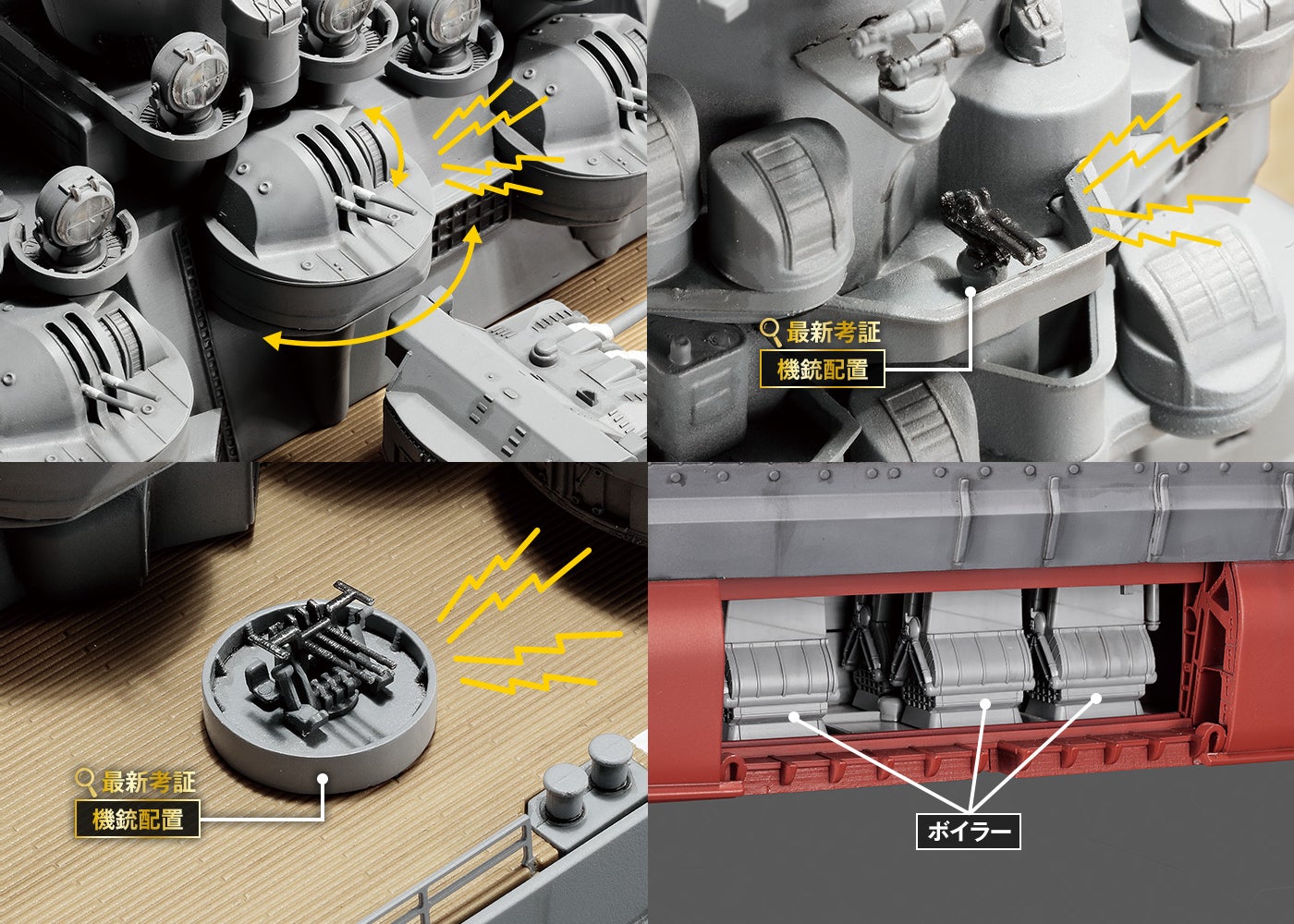 最新考証
機銃配置

最新考証
機銃配置

ボイラー