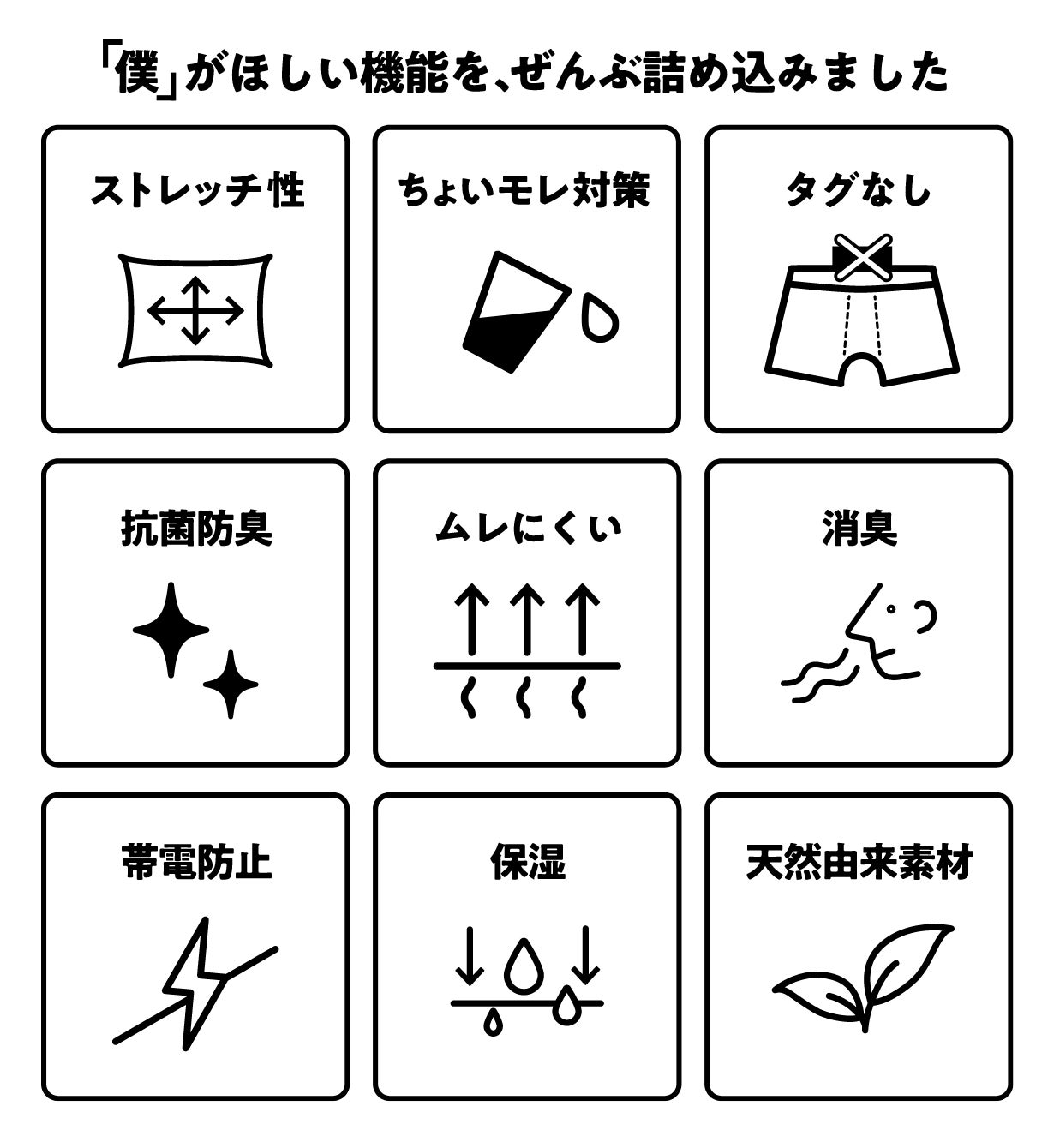 「僕」がほしい機能を、ぜんぶ詰め込みました

ストレッチ性

ちょいモレ対策

タグなし

抗菌防臭

ムレにくい

消臭

帯電防止

保湿

天然由来素材