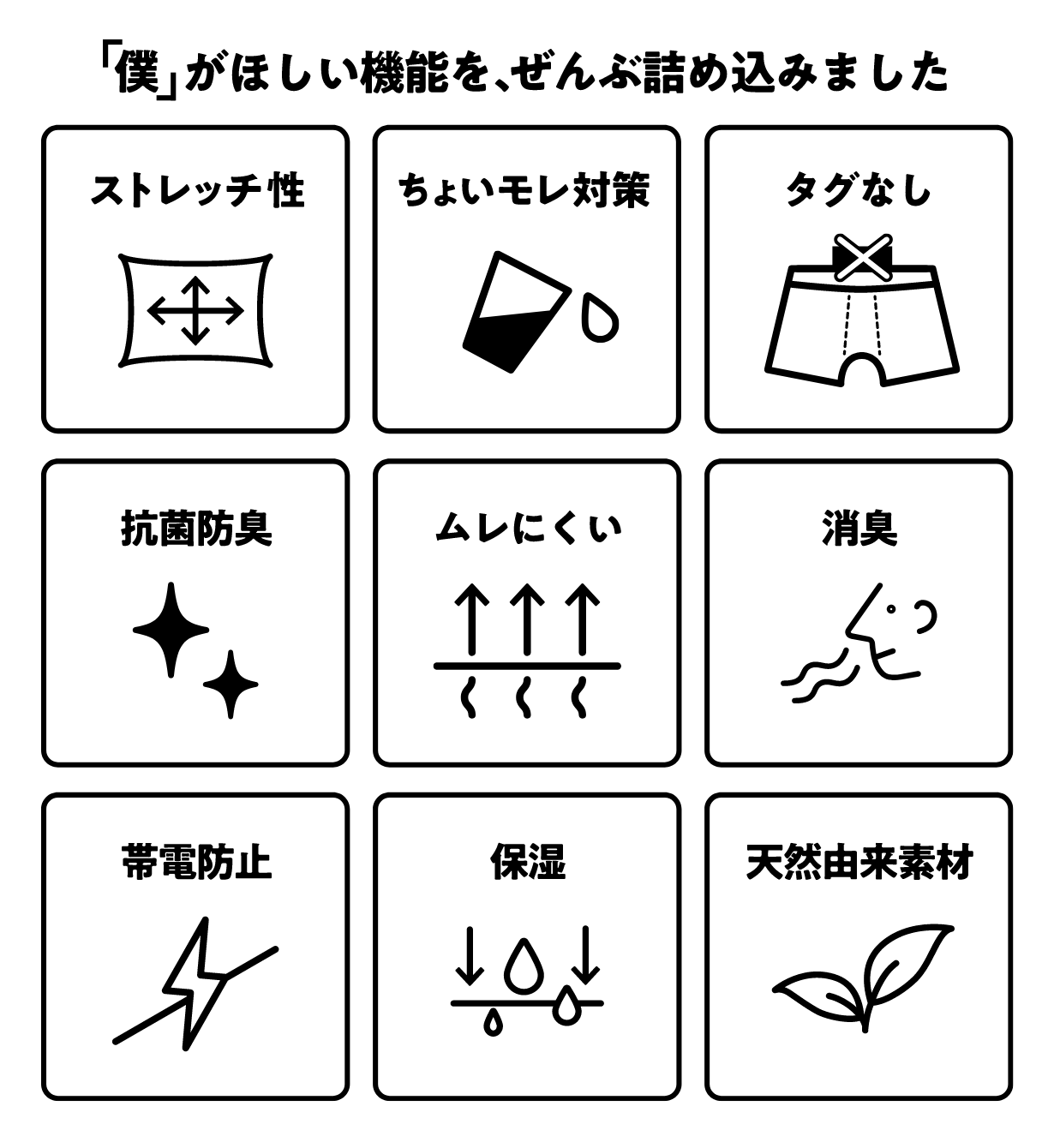 「僕」がほしい機能を、ぜんぶ詰め込みました

ストレッチ性

ちょいモレ対策

タグなし

抗菌防臭

ムレにくい

消臭

帯電防止

保湿

天然由来素材