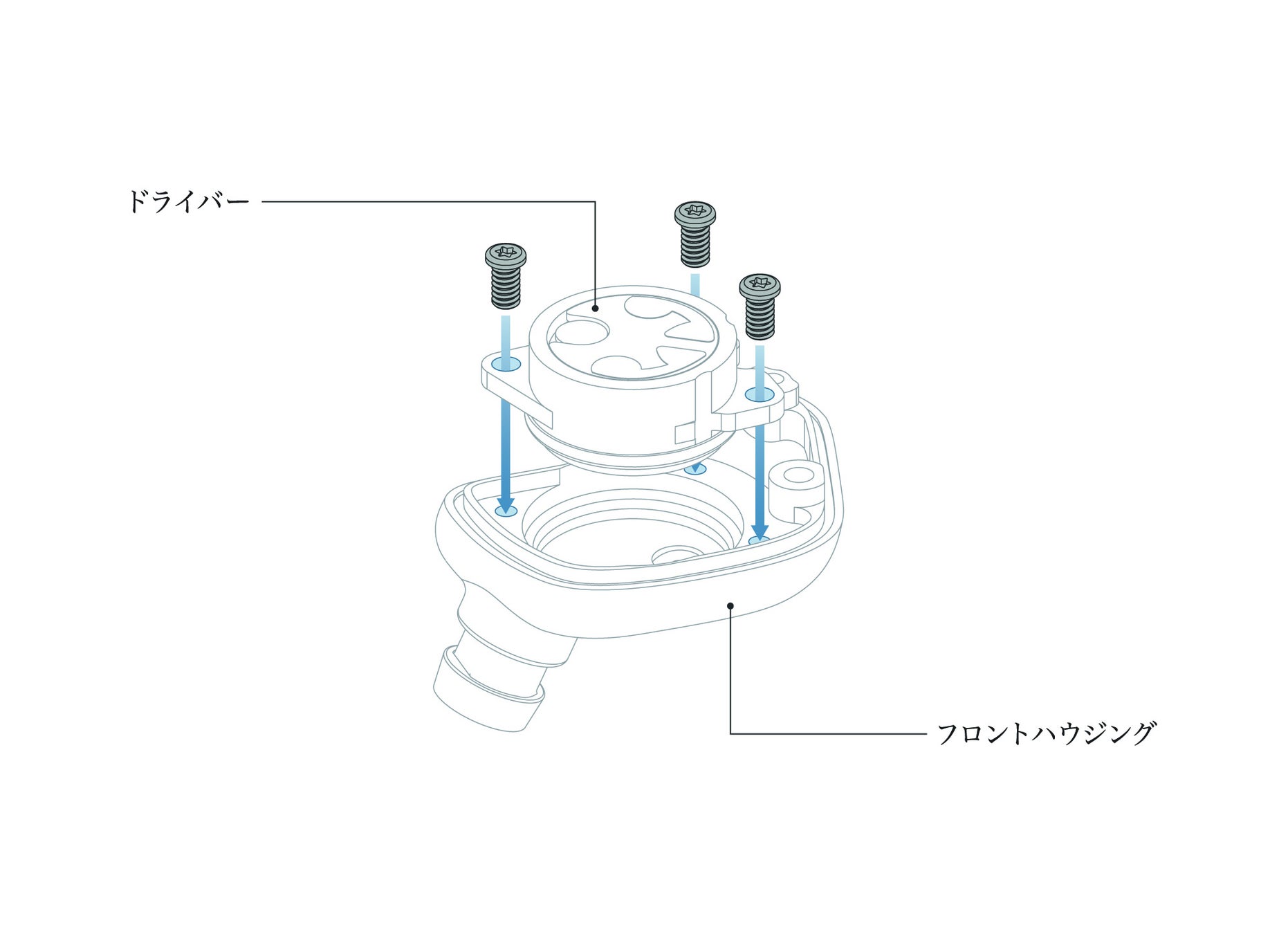 ドライバー

フロントハウジング