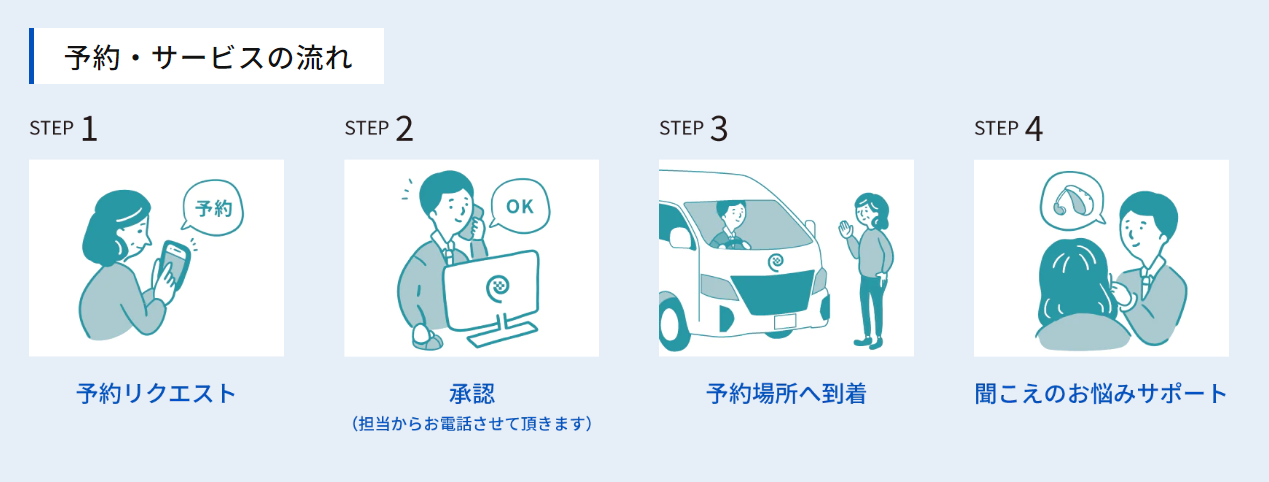 予約・サービスの流れ

STEP 1

予約

予約リクエスト

STEP 2

OK

承認
（担当からお電話させて頂きます）

STEP 3

予約場所へ到着

STEP 4

聞こえのお悩みサポート