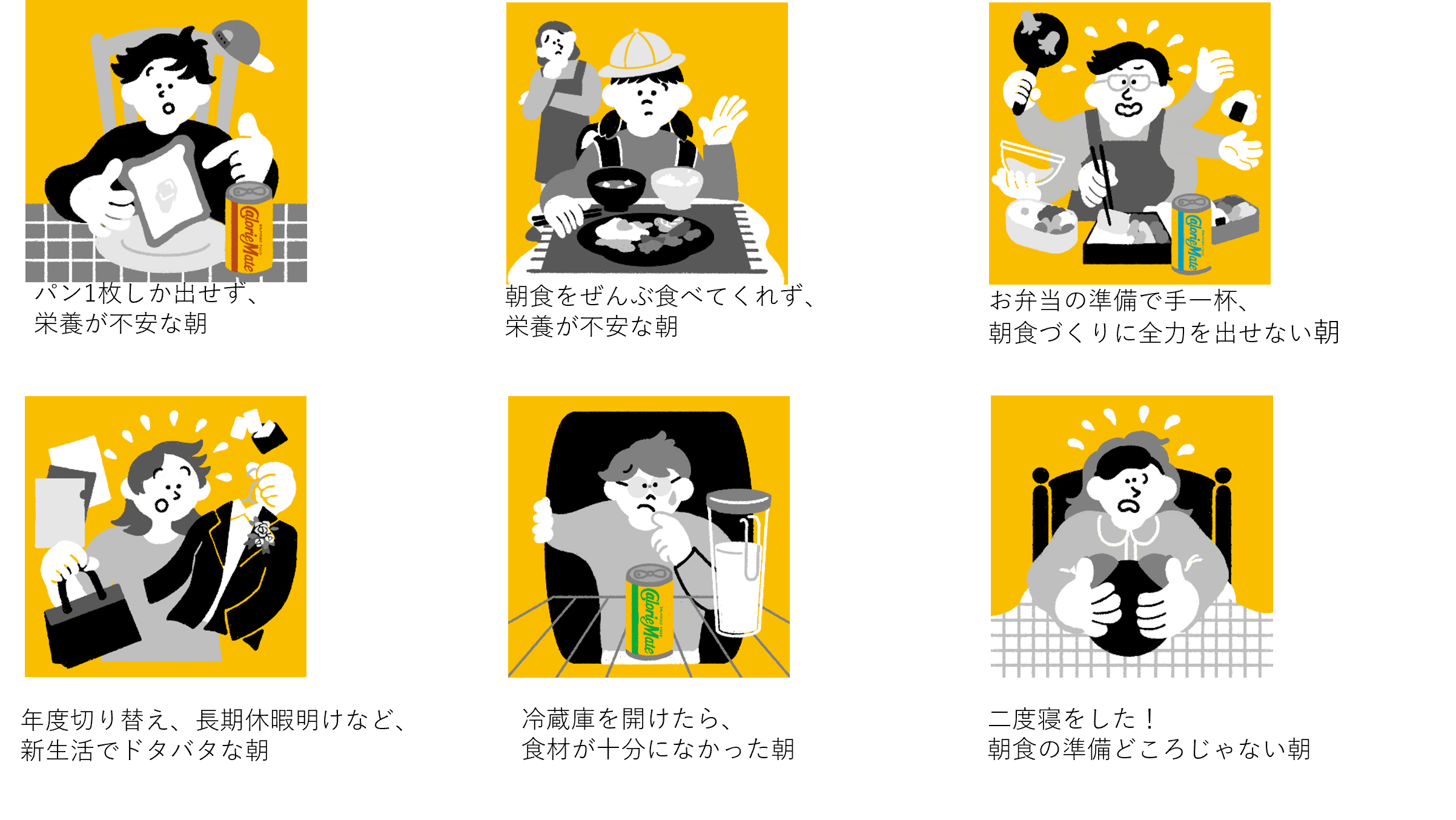 CalorieMate

パン1枚しか出せず、
栄養が不安な朝

朝食をぜんぶ食べてくれず、
栄養が不安な朝

CalorieMate

お弁当の準備で手一杯、
朝食づくりに全力を出せない朝

年度切り替え、長期休暇明けなど、
新生活でドタバタな朝

CalorieMate

冷蔵庫を開けたら、
食材が十分になかった朝

二度寝をした！
朝食の準備どころじゃない朝