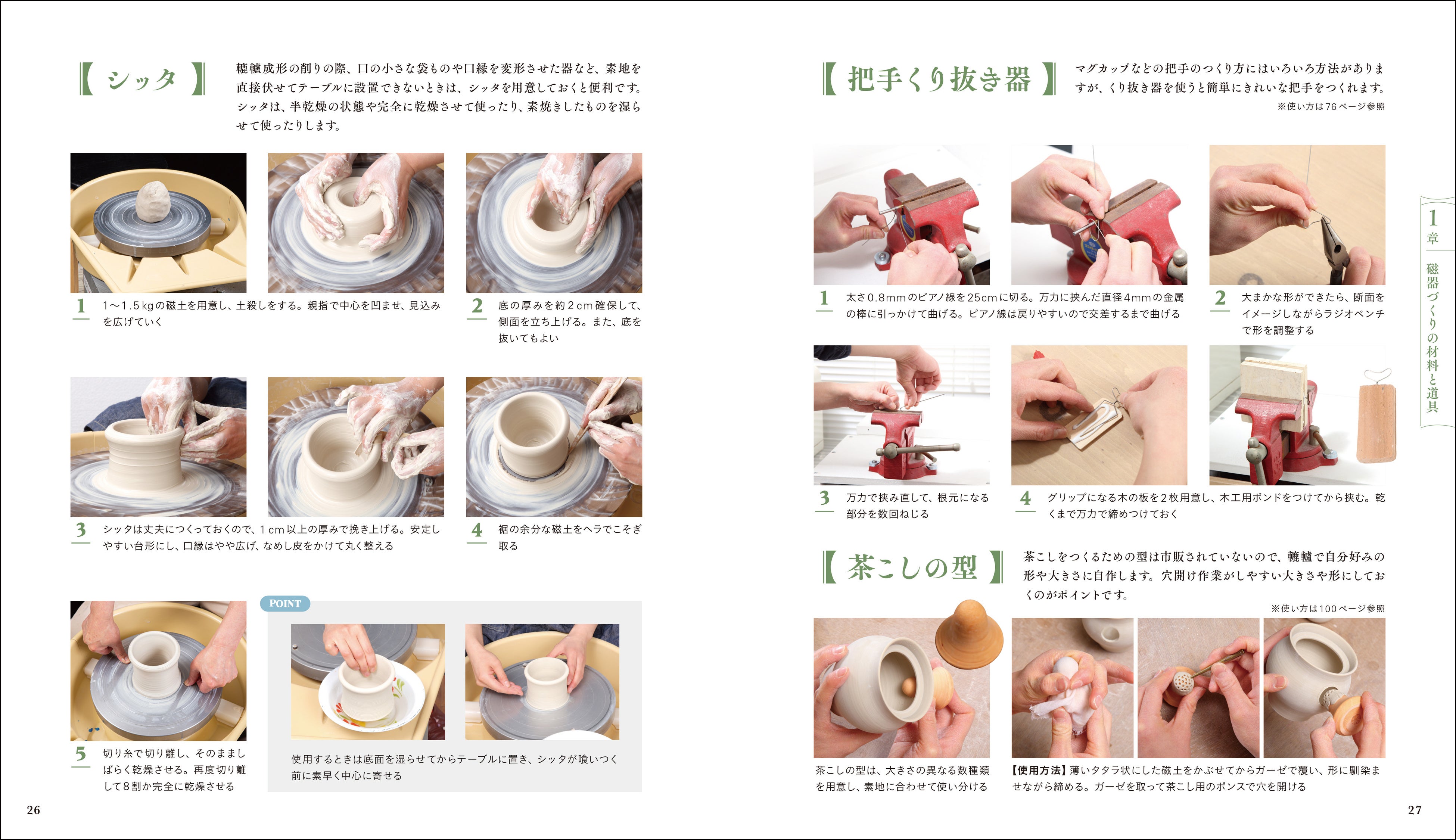 【シッタ】

轆轤成形の削りの際、口の小さな袋ものや口縁を変形させた器など、素地を直接伏せてテーブルに設置できないときは、シッタを用意しておくと便利です。シッタは、半乾燥の状態や完全に乾燥させて使ったり、素焼きしたものを湿らせて使ったりします。

1　1〜1.5kgの磁土を用意し、土殺しをする。親指で中心を凹ませ、見込みを広げていく

2　底の厚みを約2cm確保して、側面を立ち上げる。また、底を抜いてもよい

3　シッタは丈夫につくっておくので、1cm以上の厚みで挽き上げる。安定しやすい台形にし、口縁はやや広げ、なめし皮をかけて丸く整える

4　裾の余分な磁土をヘラでこそぎ取る

5　切り糸で切り離し、そのまましばらく乾燥させる。再度切り離して8割か完全に乾燥させる

POINT

使用するときは底面を湿らせてからテーブルに置き、シッタが喰いつく前に素早く中心に寄せる

26

【把手くり抜き器】

マグカップなどの把手のつくり方にはいろいろ方法がありますが、くり抜き器を使うと簡単にきれいな把手をつくれます。
※使い方は76ページ参照

1　太さ0.8mmのピアノ線を25cmに切る。万力に挟んだ直径4mmの金属の棒に引っかけて曲げる。ピアノ線は戻りやすいので交差するまで曲げる

2　大まかな形ができたら、断面をイメージしながらラジオペンチで形を調整する

3　万力で挟み直して、根元になる部分を数回ねじる

4　グリップになる木の板を2枚用意し、木工用ボンドをつけてから挟む。乾くまで万力で締めつけておく

【茶こしの型】

茶こしをつくるための型は市販されていないので、轆轤で自分好みの形や大きさに自作します。穴開け作業がしやすい大きさや形にしておくのがポイントです。
※使い方は100ページ参照

茶こしの型は、大きさの異なる数種類を用意し、素地に合わせて使い分ける

【使用方法】薄いタタラ状にした磁土をかぶせてからガーゼで覆い、形に馴染ませながら締める。ガーゼを取って茶こし用のポンスで穴を開ける

1章　磁器づくりの材料と道具

27