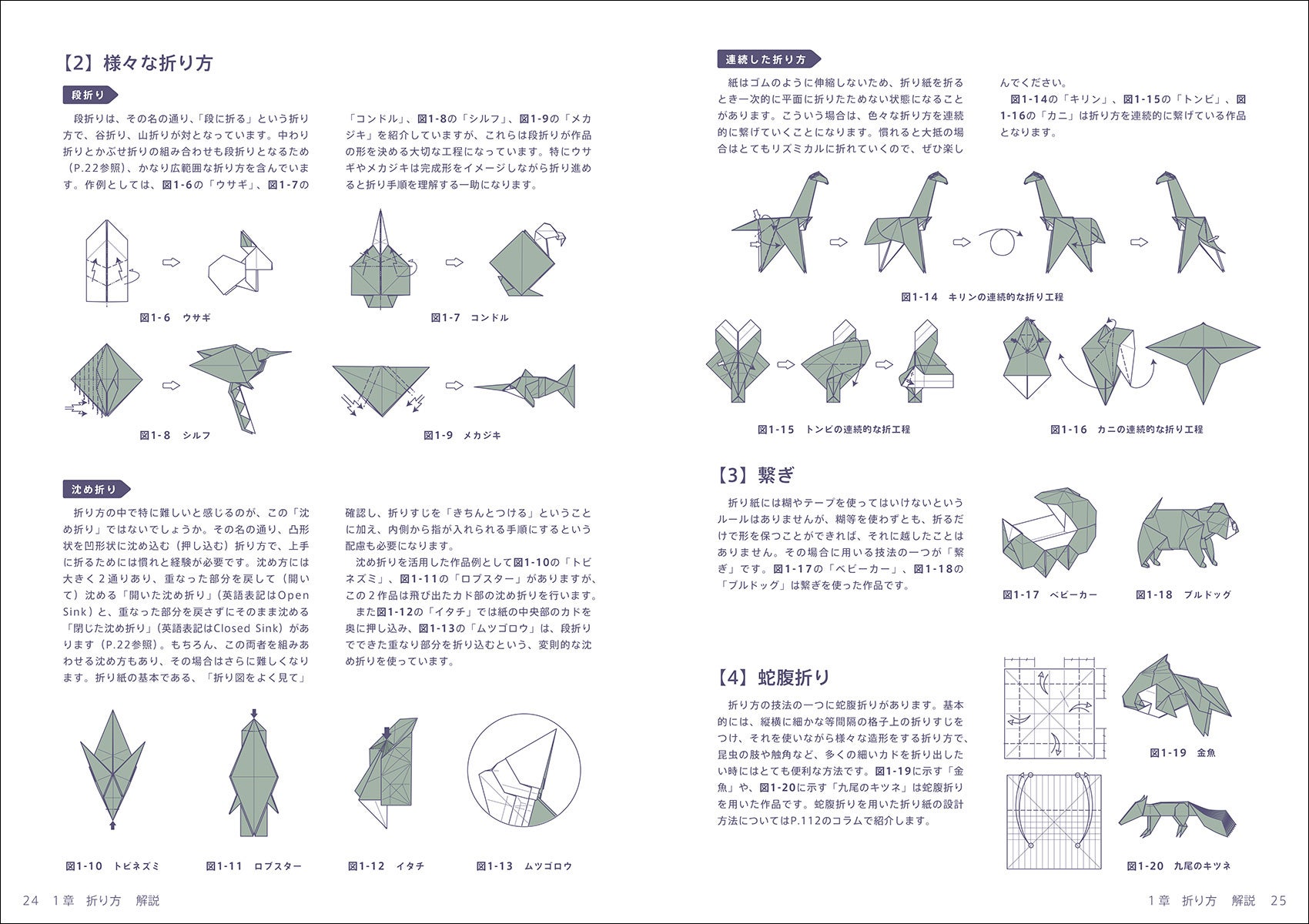 【2】様々な折り方

段折り

段折りは、その名の通り、「段に折る」という折り方で、谷折り、山折りが対となっています。中わり折りとかぶせ折りの組み合わせも段折りとなるため（P.22参照）、かなり広範囲な折り方を含んでいます。作例としては、図1-6の「ウサギ」、図1-7の「コンドル」、図1-8の「シルフ」、図1-9の「メカジキ」を紹介していますが、これらは段折りが作品の形を決める大切な工程になっています。特にウサギやメカジキは完成形をイメージしながら折り進めると折り手順を理解する一助になります。

図1-6　ウサギ

図1-7　コンドル

図1-8　シルフ

図1-9　メカジキ

沈め折り

折り方の中で特に難しいと感じるのが、この「沈め折り」ではないでしょうか。その名の通り、凸形状を凹形状に沈め込む（押し込む）折り方で、上手に折るためには慣れと経験が必要です。沈め方には大きく２通りあり、重なった部分を戻して（開いて）沈める「開いた沈め折り」（英語表記はOpen Sink）と、重なった部分を戻さずにそのまま沈める「閉じた沈め折り」（英語表記はClosed Sink）があります（P.22参照）。もちろん、この両者を組みあわせる沈め方もあり、その場合はさらに難しくなります。折り紙の基本である、「折り図をよく見て」確認し、折りすじを「きちんとつける」ということに加え、内側から指が入れられる手順にするという配慮も必要になります。

沈め折りを活用した作品例として図1-10の「トビネズミ」、図1-11の「ロブスター」がありますが、この２作品は飛び出たカド部の沈め折りを行います。

また図1-12の「イタチ」では紙の中央部のカドを奥に押し込み、図1-13の「ムツゴロウ」は、段折りでできた重なり部分を折り込むという、変則的な沈め折りを使っています。

図1-10　トビネズミ

図1-11　ロブスター

図1-12　イタチ

図1-13　ムツゴロウ

24　1章　折り方　解説

連続した折り方

紙はゴムのように伸縮しないため、折り紙を折るとき一次的に平面に折りたためない状態になることがあります。こういう場合は、色々な折り方を連続的に繋げていくことになります。慣れると大抵の場合はとてもリズミカルに折れていくので、ぜひ楽しんでください。

図1-14の「キリン」、図1-15の「トンビ」、図1-16の「カニ」は折り方を連続的に繋げている作品となります。

図1-14　キリンの連続的な折り工程

図1-15　トンビの連続的な折工程

図1-16　カニの連続的な折り工程

【3】繋ぎ

折り紙には糊やテープを使ってはいけないというルールはありませんが、糊等を使わずとも、折るだけで形を保つことができれば、それに越したことはありません。その場合に用いる技法の一つが「繋ぎ」です。図1-17の「ベビーカー」、図1-18の「ブルドッグ」は繋ぎを使った作品です。

図1-17　ベビーカー

図1-18　ブルドッグ

【4】蛇腹折り

折り方の技法の一つに蛇腹折りがあります。基本的には、縦横に細かな等間隔の格子上の折りすじをつけ、それを使いながら様々な造形をする折り方で、昆虫の肢や触角など、多くの細いカドを折り出したい時にはとても便利な方法です。図1-19に示す「金魚」や、図1-20に示す「九尾のキツネ」は蛇腹折りを用いた作品です。蛇腹折りを用いた折り紙の設計方法についてはP.112のコラムで紹介します。

図1-19　金魚

図1-20　九尾のキツネ

1章　折り方　解説　25