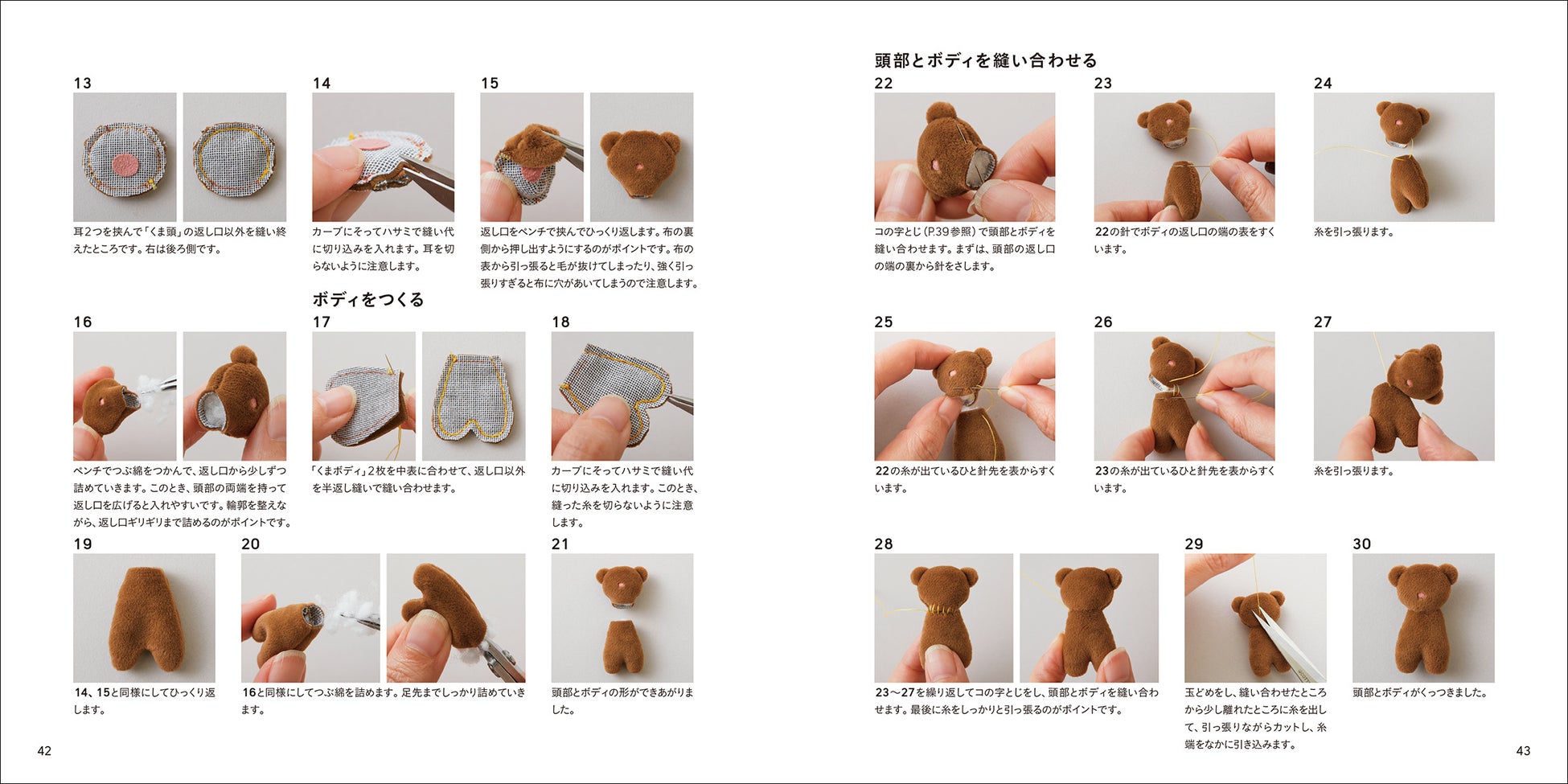 13

耳2つを挟んで「くま頭」の返し口以外を縫い終えたところです。右は後ろ側です。

14

カーブにそってハサミで縫い代に切り込みを入れます。耳を切らないように注意します。

15

返し口をペンチで挟んでひっくり返します。布の裏側から押し出すようにするのがポイントです。布の表から引っ張ると毛が抜けてしまったり、強く引っ張りすぎると布に穴があいてしまうので注意します。

ボディをつくる

16

ペンチでつぶ綿をつかんで、返し口から少しずつ詰めていきます。このとき、頭部の両端を持って返し口を広げると入れやすいです。輪郭を整えながら、返し口ギリギリまで詰めるのがポイントです。

17

「くまボディ」2枚を中表に合わせて、返し口以外を半返し縫いで縫い合わせます。

18

カーブにそってハサミで縫い代に切り込みを入れます。このとき、縫った糸を切らないように注意します。

19

14、15と同様にしてひっくり返します。

20

16と同様にしてつぶ綿を詰めます。足先までしっかり詰めていきます。

21

頭部とボディの形ができあがりました。

42

頭部とボディを縫い合わせる

22

コの字とじ（P.39参照）で頭部とボディを縫い合わせます。まずは、頭部の返し口の端の裏から針をさします。

23

22の針でボディの返し口の端の表をすくいます。

24

糸を引っ張ります。

25

22の糸が出ているひと針先を表からすくいます。

26

23の糸が出ているひと針先を表からすくいます。

27

糸を引っ張ります。

28

23〜27を繰り返してコの字とじをし、頭部とボディを縫い合わせます。最後に糸をしっかりと引っ張るのがポイントです。

29

玉どめをし、縫い合わせたところから少し離れたところに糸を出して、引っ張りながらカットし、糸端をなかに引き込みます。

30

頭部とボディがくっつきました。

43