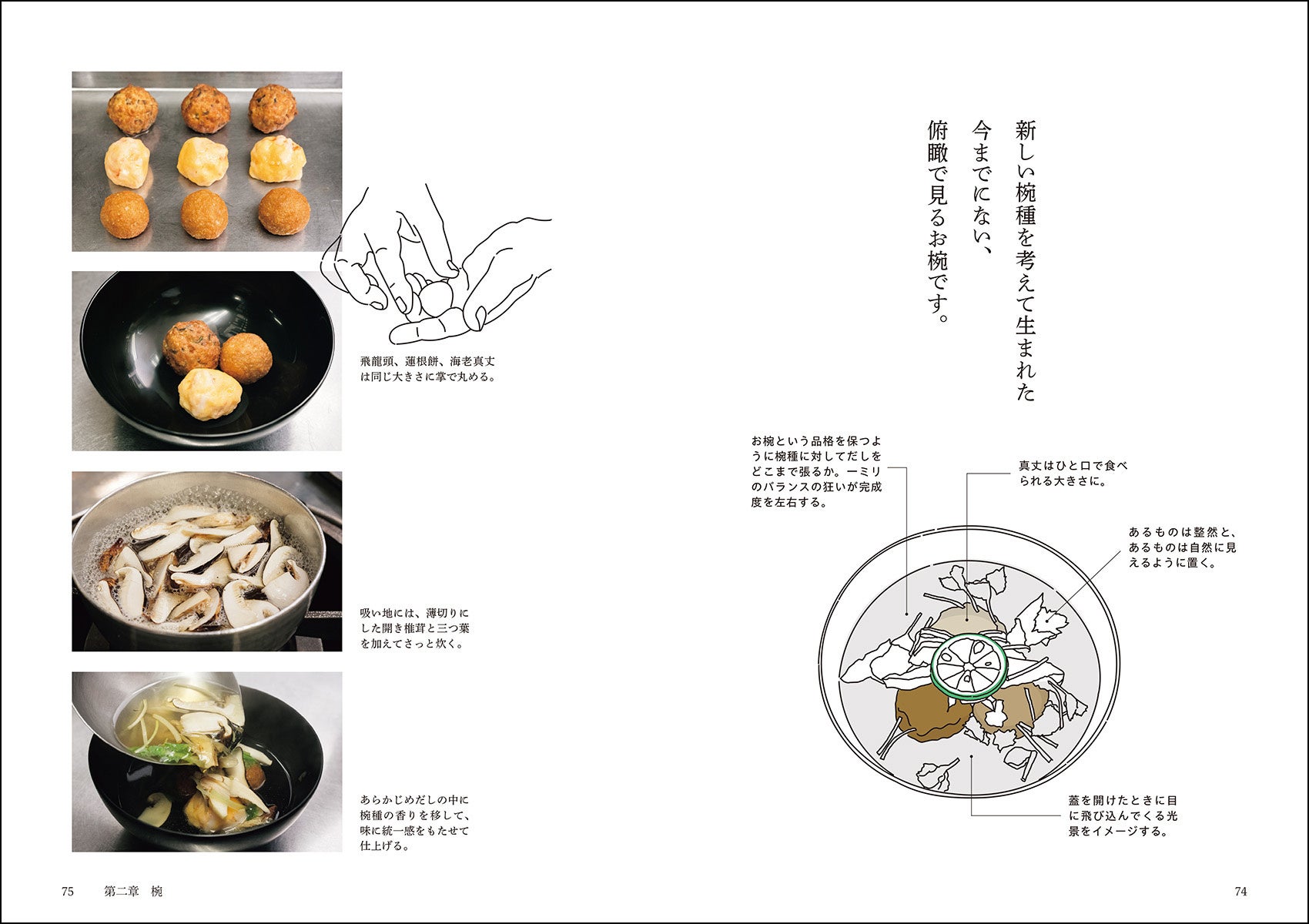 新しい椀種を考えて生まれた
今までにない、
俯瞰で見るお椀です。

お椀という品格を保つように椀種に対してだしをどこまで張るか。一ミリのバランスの狂いが完成度を左右する。

真丈はひと口で食べられる大きさに。

あるものは整然と、あるものは自然に見えるように置く。

蓋を開けたときに目に飛び込んでくる光景をイメージする。

74

飛龍頭、蓮根餅、海老真丈は同じ大きさに掌で丸める。

吸い地には、薄切りにした開き椎茸と三つ葉を加えてさっと炊く。

あらかじめだしの中に椀種の香りを移して、味に統一感をもたせて仕上げる。

75　第二章　椀