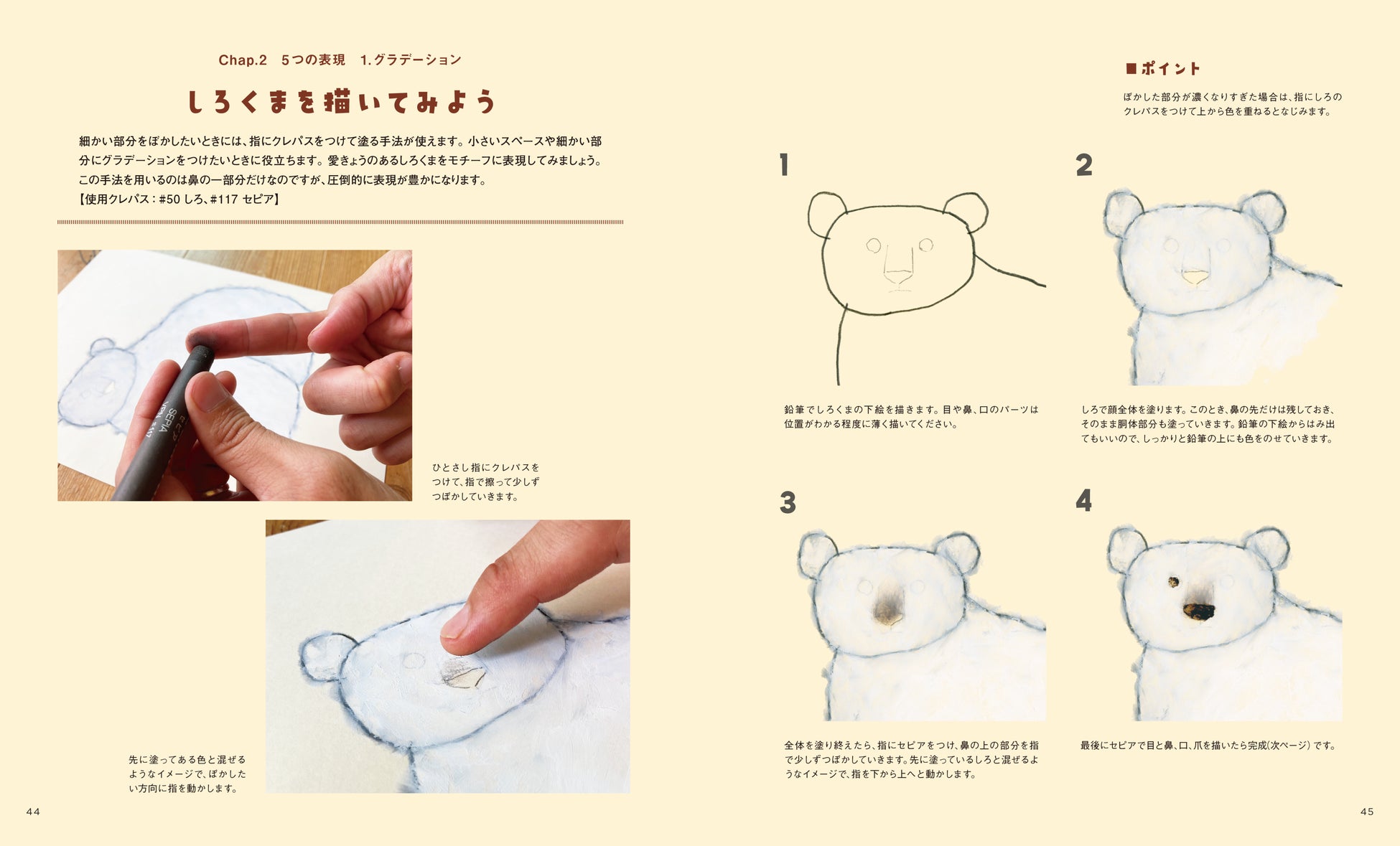 Chap.2　5つの表現　1.グラデーション

しろくまを描いてみよう

細かい部分をぼかしたいときには、指にクレパスをつけて塗る手法が使えます。小さいスペースや細かい部分にグラデーションをつけたいときに役立ちます。愛きょうのあるしろくまをモチーフに表現してみましょう。この手法を用いるのは鼻の一部分だけなのですが、圧倒的に表現が豊かになります。
【使用クレパス：#50 しろ、#117 セピア】

SEPIA

ひとさし指にクレパスをつけて、指で擦って少しずつぼかしていきます。

先に塗ってある色と混ぜるようなイメージで、ぼかしたい方向に指を動かします。

44

■ポイント

ぼかした部分が濃くなりすぎた場合は、指にしろのクレパスをつけて上から色を重ねるとなじみます。

1

鉛筆でしろくまの下絵を描きます。目や鼻、口のパーツは位置がわかる程度に薄く描いてください。

2

しろで顔全体を塗ります。このとき、鼻の先だけは残しておき、そのまま胴体部分も塗っていきます。鉛筆の下絵からはみ出てもいいので、しっかりと鉛筆の上にも色をのせていきます。

3

全体を塗り終えたら、指にセピアをつけ、鼻の上の部分を指で少しずつぼかしていきます。先に塗っているしろと混ぜるようなイメージで、指を下から上へと動かします。

4

最後にセピアで目と鼻、口、爪を描いたら完成(次ページ)です。

45