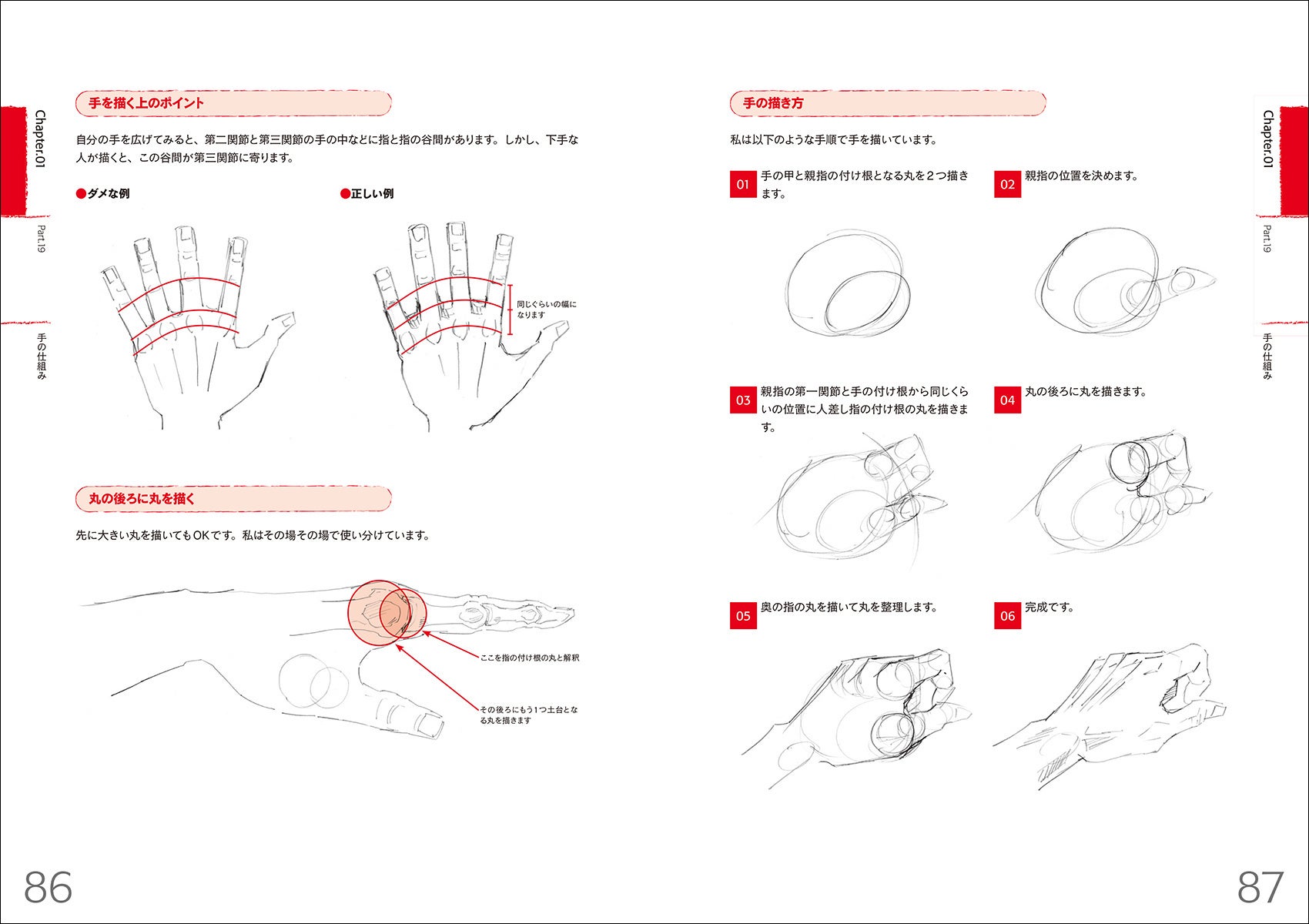 Chapter.01

Part.19

手の仕組み

手を描く上のポイント

自分の手を広げてみると、第二関節と第三関節の手の中などに指と指の谷間があります。しかし、下手な人が描くと、この谷間が第三関節に寄ります。

●ダメな例

●正しい例

同じぐらいの幅になります

丸の後ろに丸を描く

先に大きい丸を描いてもOKです。私はその場その場で使い分けています。

ここを指の付け根の丸と解釈

その後ろにもう1つ土台となる丸を描きます

86

手の描き方

私は以下のような手順で手を描いています。

01 手の甲と親指の付け根となる丸を2つ描きます。

02 親指の位置を決めます。

03 親指の第一関節と手の付け根から同じくらいの位置に人差し指の付け根の丸を描きます。

04 丸の後ろに丸を描きます。

05 奥の指の丸を描いて丸を整理します。

06 完成です。

Chapter.01

Part.19

手の仕組み

87