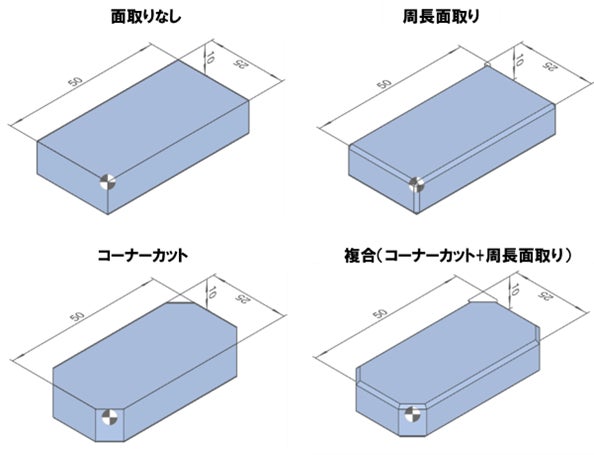 面取りなし

50
10
25

周長面取り

50
10
25

コーナーカット

50
10
25

複合（コーナーカット+周長面取り）

50
10
25