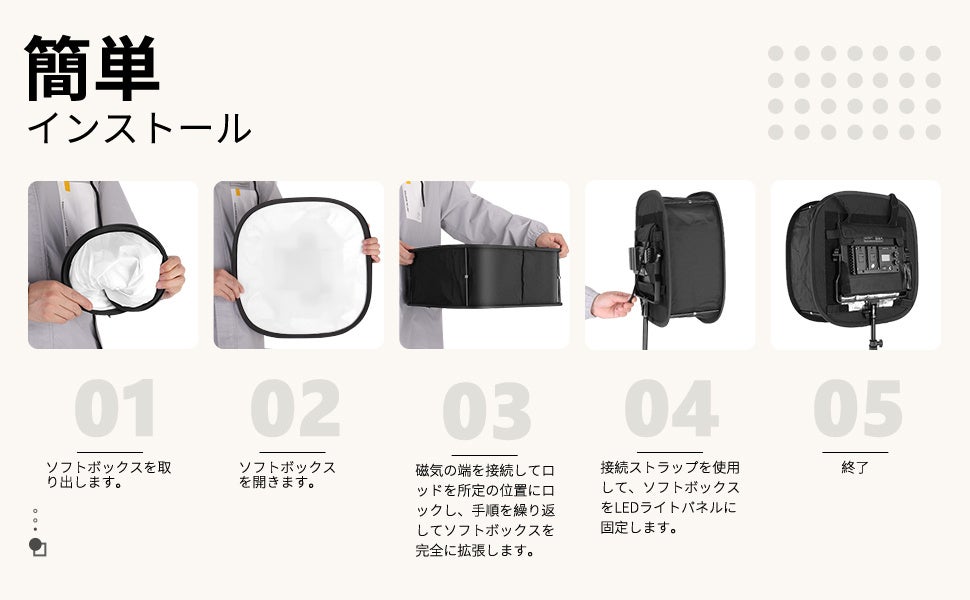 簡単
インストール

01
ソフトボックスを取り出します。

02
ソフトボックスを開きます。

03
磁気の端を接続してロッドを所定の位置にロックし、手順を繰り返してソフトボックスを完全に拡張します。

04
接続ストラップを使用して、ソフトボックスをLEDライトパネルに固定します。

05
終了