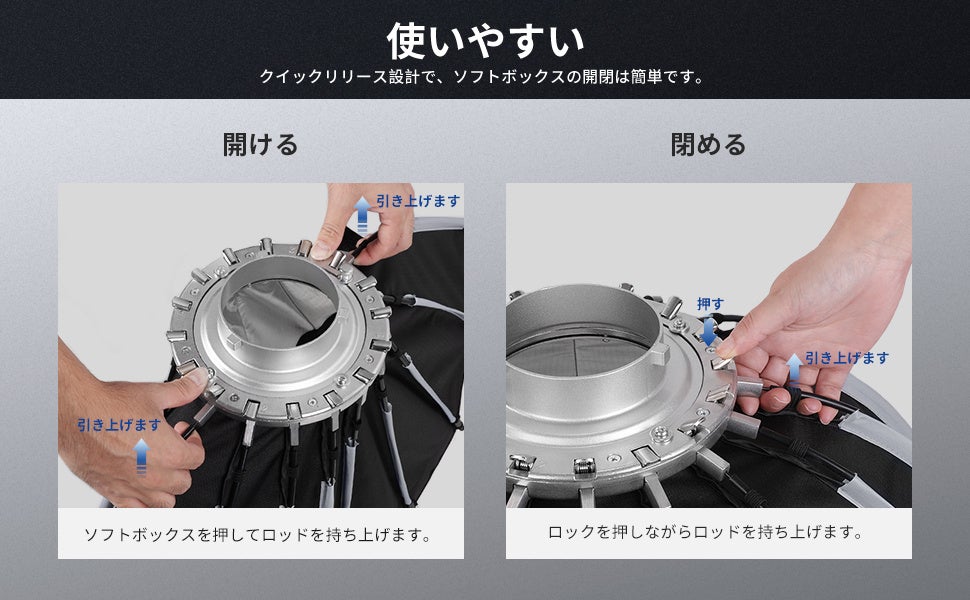 使いやすい
クイックリリース設計で、ソフトボックスの開閉は簡単です。

開ける

引き上げます

引き上げます

ソフトボックスを押してロッドを持ち上げます。

閉める

押す

引き上げます

ロックを押しながらロッドを持ち上げます。