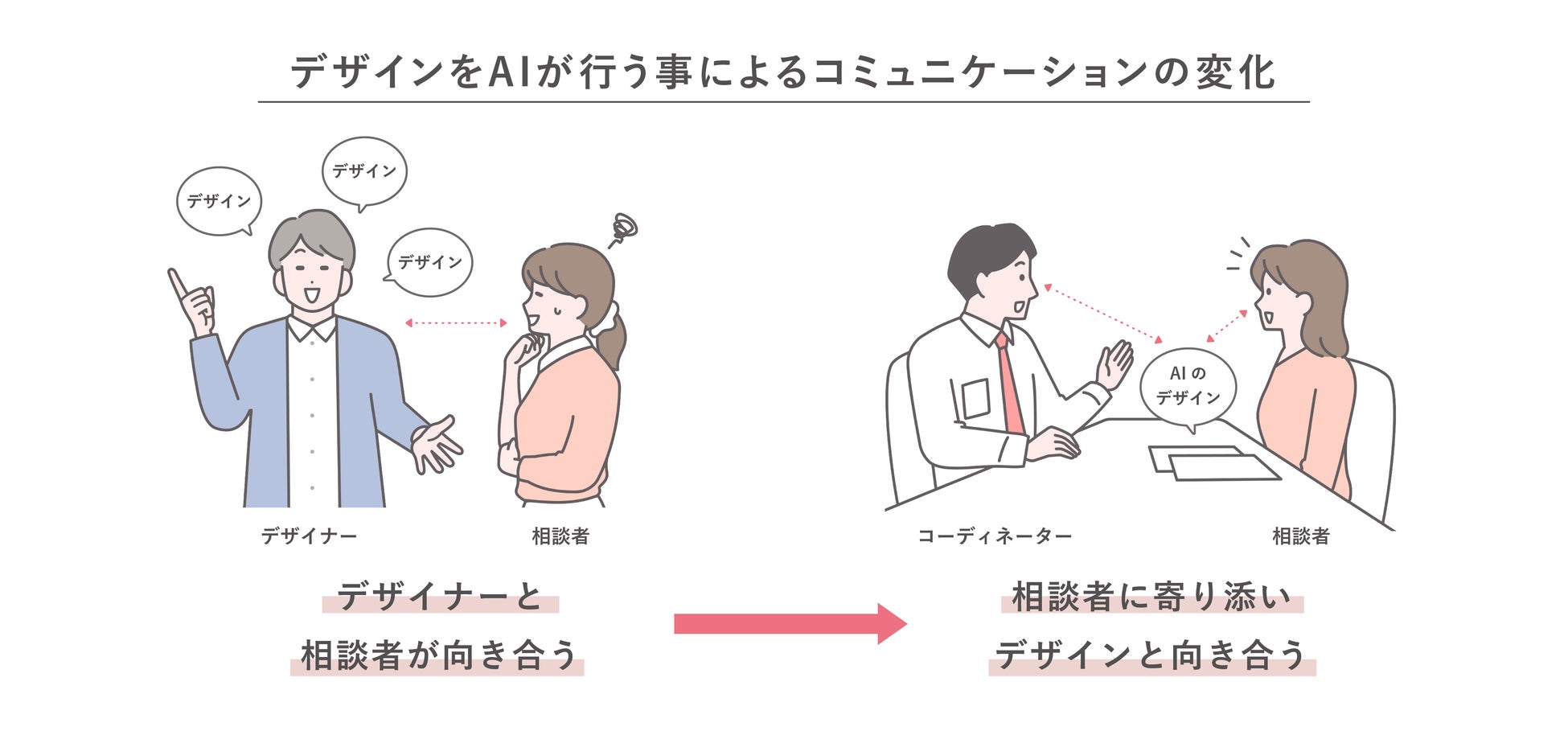 デザインをAIが行う事によるコミュニケーションの変化

デザイン

デザイン

デザイン

デザイナー

相談者

デザイナーと
相談者が向き合う

AI の
デザイン

コーディネーター

相談者

相談者に寄り添い
デザインと向き合う