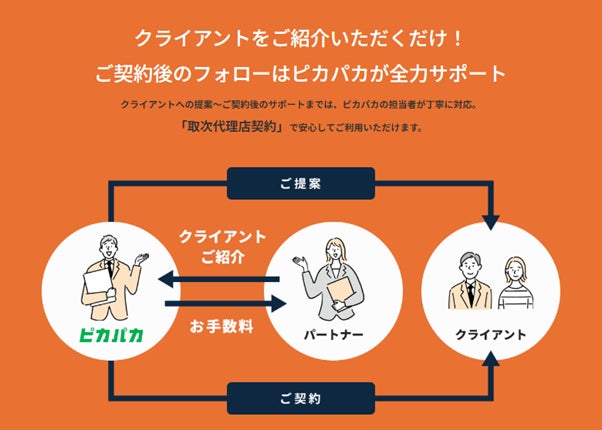 クライアントをご紹介いただくだけ！
ご契約後のフォローはピカパカが全力サポート

クライアントへの提案〜ご契約後のサポートまでは、ピカパカの担当者が丁寧に対応。
「取次代理店契約」で安心してご利用いただけます。

ご提案

クライアント
ご紹介

お手数料

ピカパカ

パートナー

クライアント

ご契約