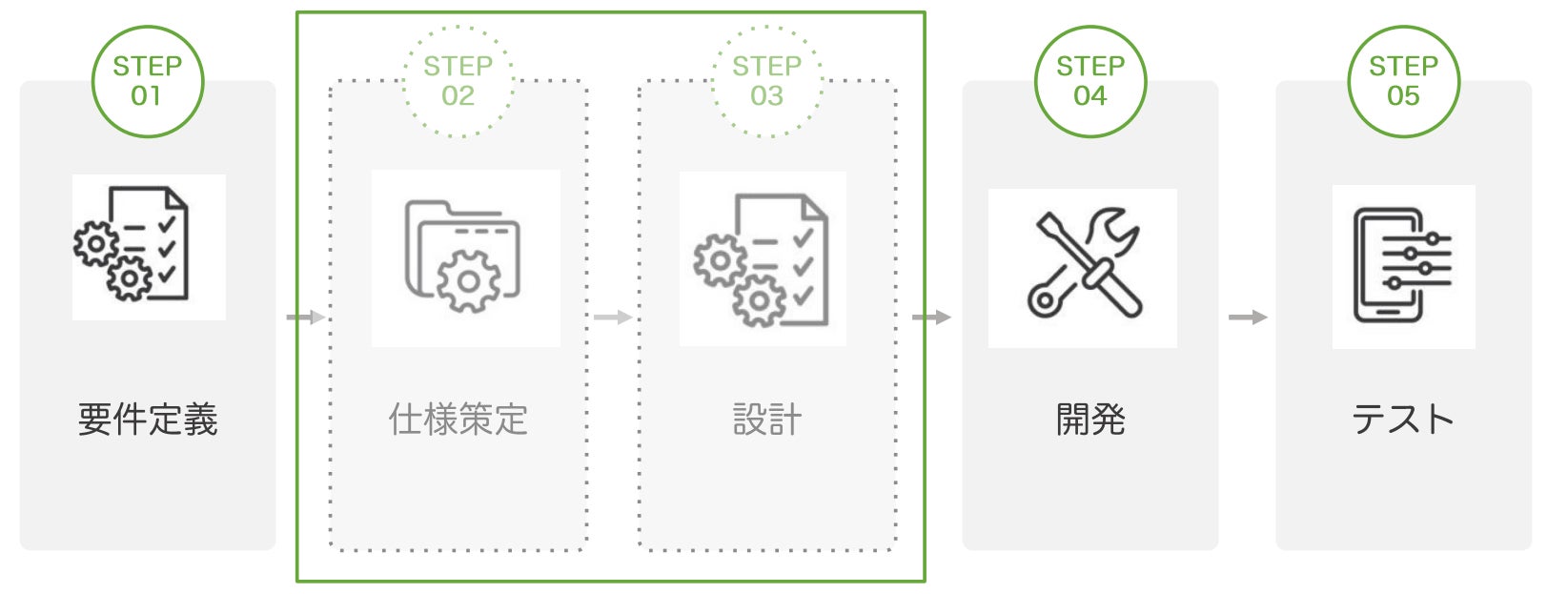 STEP 01

要件定義

STEP 02

仕様策定

STEP 03

設計

STEP 04

開発

STEP 05

テスト