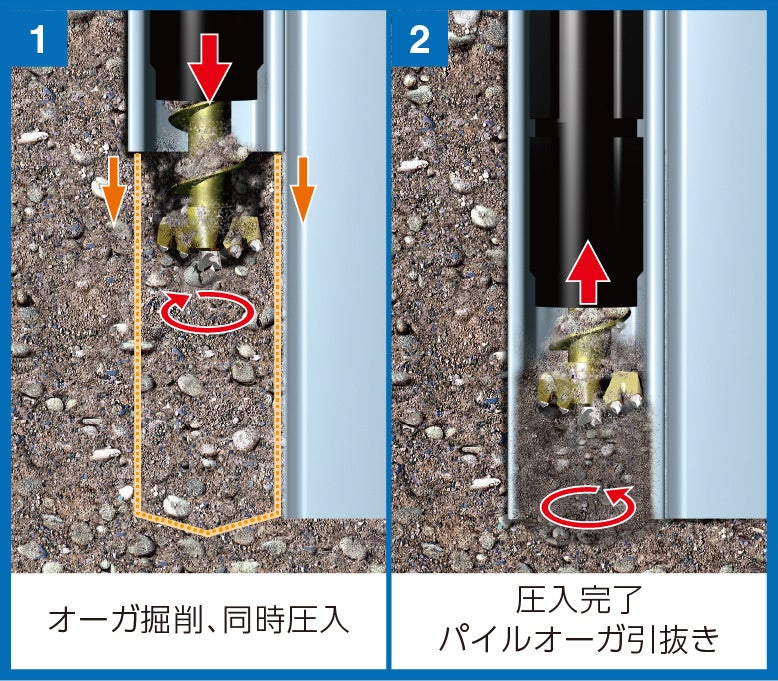 1

オーガ掘削、同時圧入

2

圧入完了
パイルオーガ引抜き