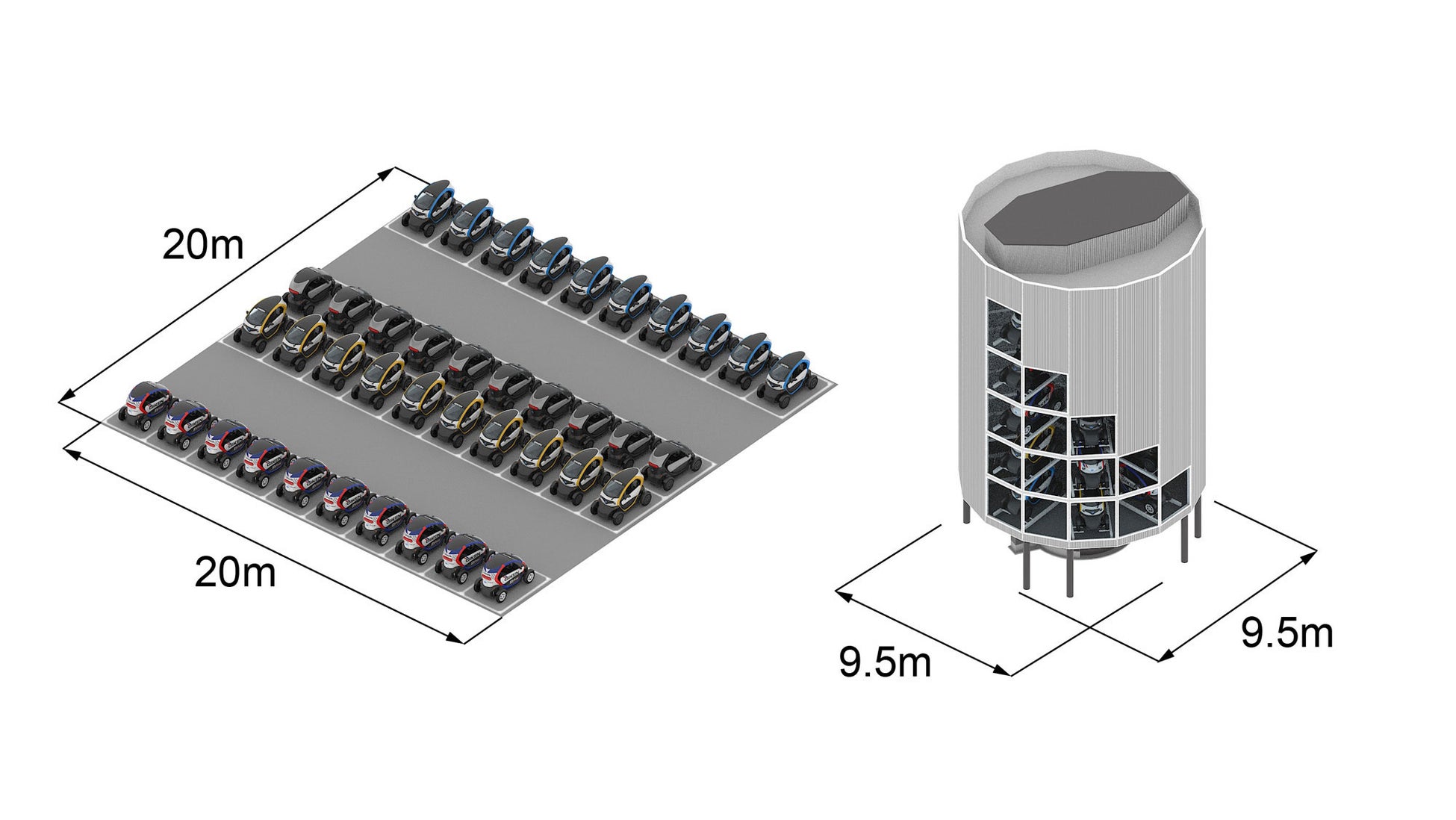 20m

20m

9.5m

9.5m