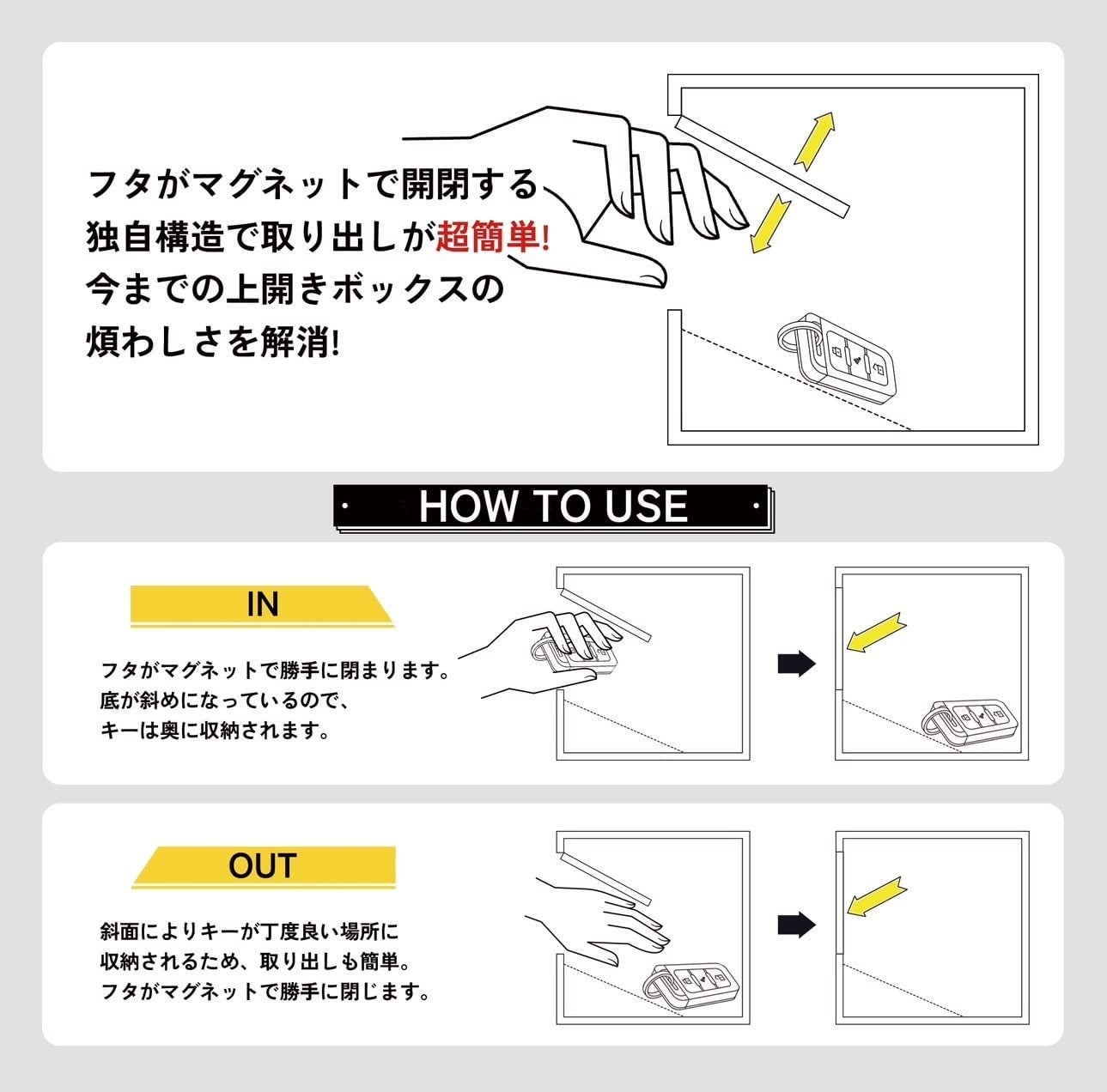 フタがマグネットで開閉する
独自構造で取り出しが超簡単!
今までの上開きボックスの
煩わしさを解消!

HOW TO USE

IN

フタがマグネットで勝手に閉まります。
底が斜めになっているので、
キーは奥に収納されます。

OUT

斜面によりキーが丁度良い場所に
収納されるため、取り出しも簡単。
フタがマグネットで勝手に閉じます。