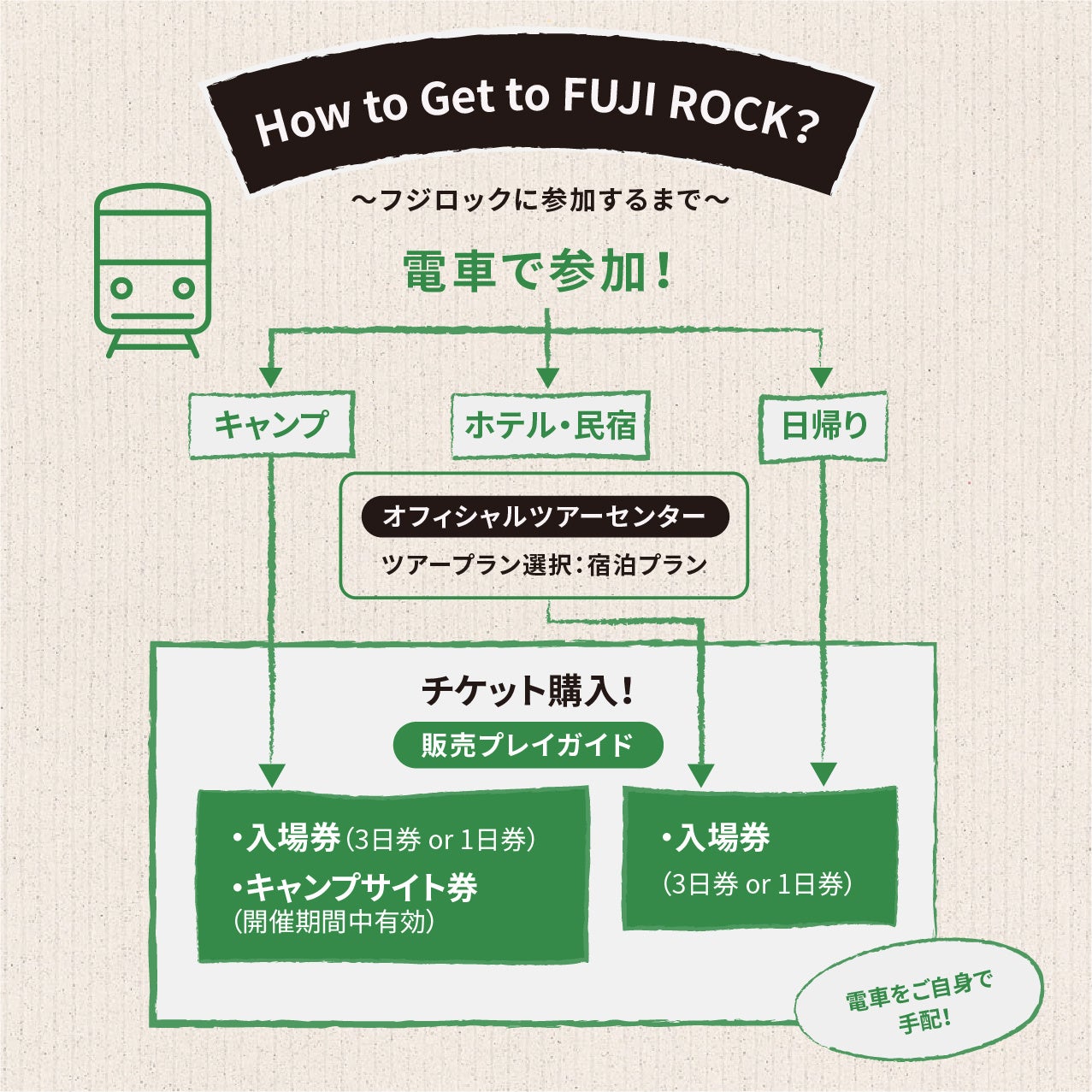 How to Get to FUJI ROCK?

〜フジロックに参加するまで〜

電車で参加！

キャンプ

ホテル・民宿

日帰り

オフィシャルツアーセンター

ツアープラン選択：宿泊プラン

チケット購入！

販売プレイガイド

・入場券（3日券 or 1日券）
・キャンプサイト券
（開催期間中有効）

・入場券
（3日券 or 1日券）

電車をご自身で手配！