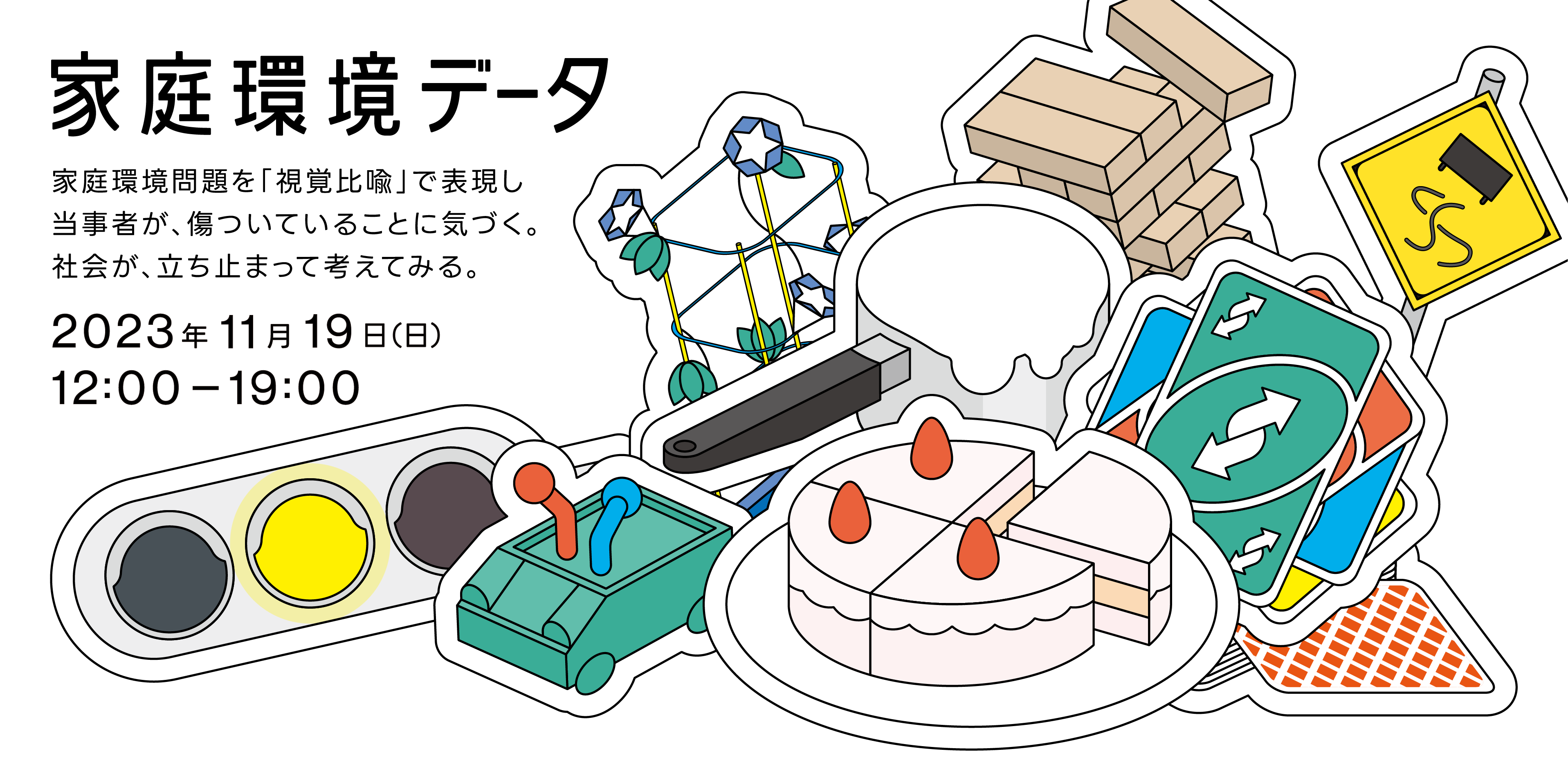 家庭環境データ

家庭環境問題を「視覚比喩」で表現し
当事者が、傷ついていることに気づく。
社会が、立ち止まって考えてみる。

2023年11月19日(日)
12:00－19:00