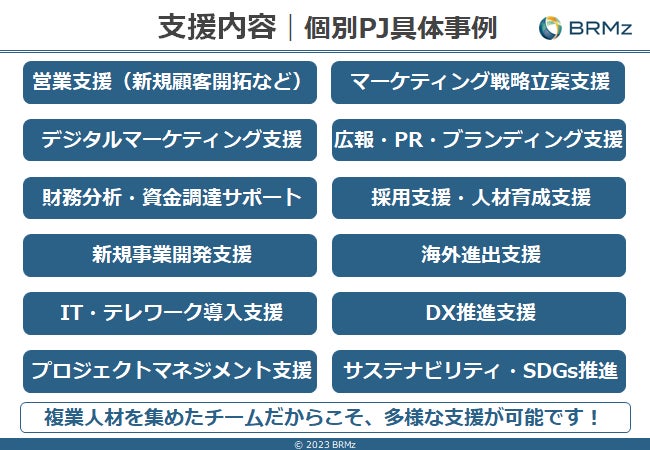 支援内容｜個別PJ具体事例

BRMz

営業支援（新規顧客開拓など）

デジタルマーケティング支援

財務分析・資金調達サポート

新規事業開発支援

IT・テレワーク導入支援

プロジェクトマネジメント支援

マーケティング戦略立案支援

広報・PR・ブランディング支援

採用支援・人材育成支援

海外進出支援

DX推進支援

サステナビリティ・SDGs推進

複業人材を集めたチームだからこそ、多様な支援が可能です！

© 2023 BRMz