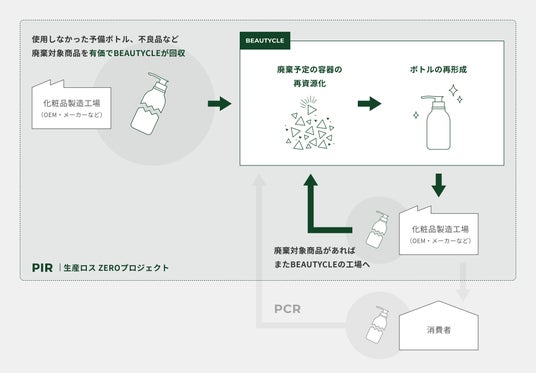 使用しなかった予備ボトル、不良品など
廃棄対象商品を有価でBEAUTYCLEが回収

化粧品製造工場
（OEM・メーカーなど）

BEAUTYCLE

廃棄予定の容器の
再資源化

ボトルの再形成

化粧品製造工場
（OEM・メーカーなど）

廃棄対象商品があれば
またBEAUTYCLEの工場へ

PIR | 生産ロス ZEROプロジェクト

PCR

消費者