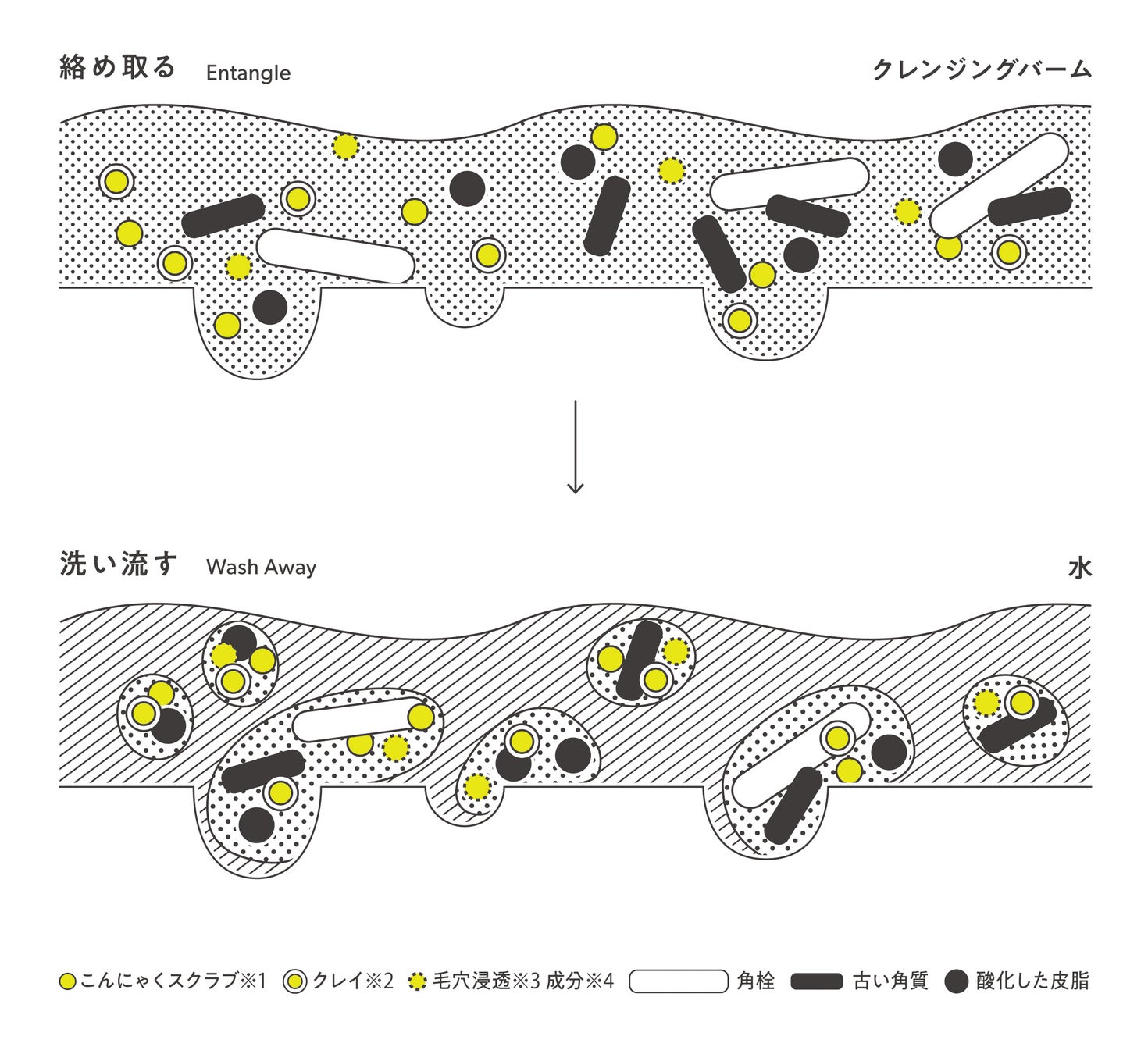 絡め取る Entangle

クレンジングバーム

洗い流す Wash Away

水

こんにゃくスクラブ※1 クレイ※2 毛穴浸透※3 成分※4 角栓 古い角質 酸化した皮脂