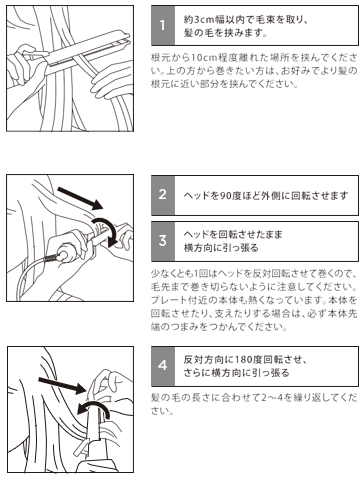 1
約3cm幅以内で毛束を取り、髪の毛を挟みます。

根元から10cm程度離れた場所を挟んでください。上の方から巻きたい方は、お好みでより髪の根元に近い部分を挟んでください。

2
ヘッドを90度ほど外側に回転させます

3
ヘッドを回転させたまま横方向に引っ張る

少なくとも1回はヘッドを反対回転させて巻くので、毛先まで巻き切らないように注意してください。プレート付近の本体も熱くなっています。本体を回転させたり、支えたりする場合は、必ず本体先端のつまみをつかんでください。

4
反対方向に180度回転させ、さらに横方向に引っ張る

髪の毛の長さに合わせて2〜4を繰り返してください。