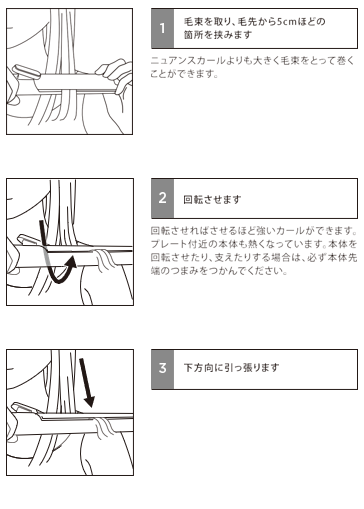 1

毛束を取り、毛先から5cmほどの箇所を挟みます

ニュアンスカールよりも大きく毛束をとって巻くことができます。

2

回転させます

回転させればさせるほど強いカールができます。プレート付近の本体も熱くなっています。本体を回転させたり、支えたりする場合は、必ず本体先端のつまみをつかんでください。

3

下方向に引っ張ります