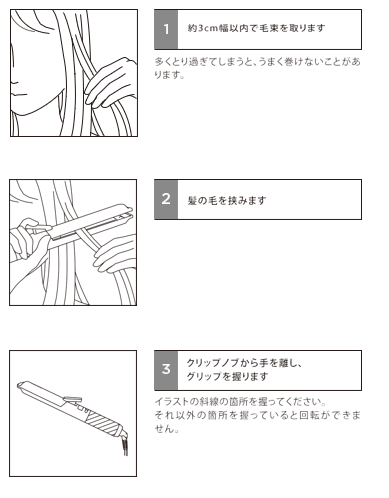 1 約3cm幅以内で毛束を取ります

多くとり過ぎてしまうと、うまく巻けないことがあります。

2 髪の毛を挟みます

3 クリップノブから手を離し、グリップを握ります

イラストの斜線の箇所を握ってください。
それ以外の箇所を握っていると回転ができません。