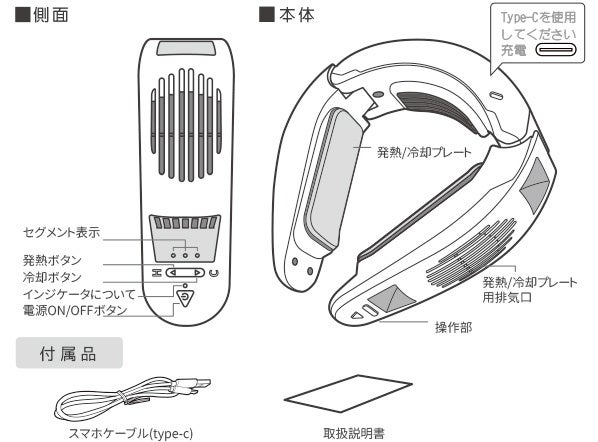 ■側面

セグメント表示
発熱ボタン
冷却ボタン
インジケータについて
電源ON/OFFボタン

H
C

■本体

Type-Cを使用してください
充電

発熱/冷却プレート

発熱/冷却プレート用排気口

操作部

付属品

スマホケーブル(type-c)

取扱説明書