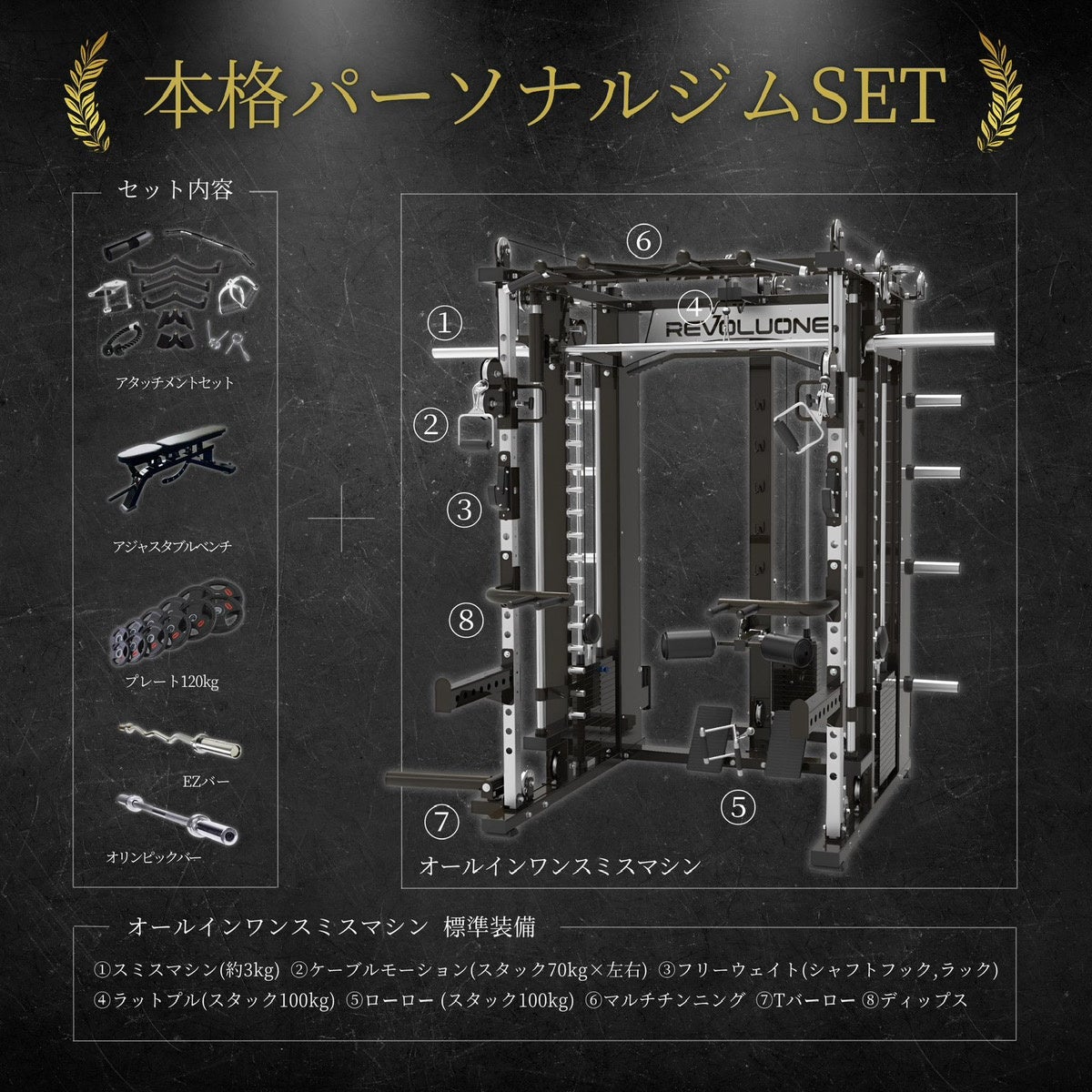 本格パーソナルジムSET

セット内容

アタッチメントセット

アジャスタブルベンチ

プレート120kg

EZバー

オリンピックバー

⑥
④
REVOLUONE
①
②
③
⑧
⑤
⑦

オールインワンスミスマシン

オールインワンスミスマシン 標準装備

①スミスマシン(約3kg) ②ケーブルモーション(スタック70kg×左右) ③フリーウェイト(シャフトフック,ラック)
④ラットプル(スタック100kg) ⑤ローロー (スタック100kg) ⑥マルチチンニング ⑦Tバーロー ⑧ディップス