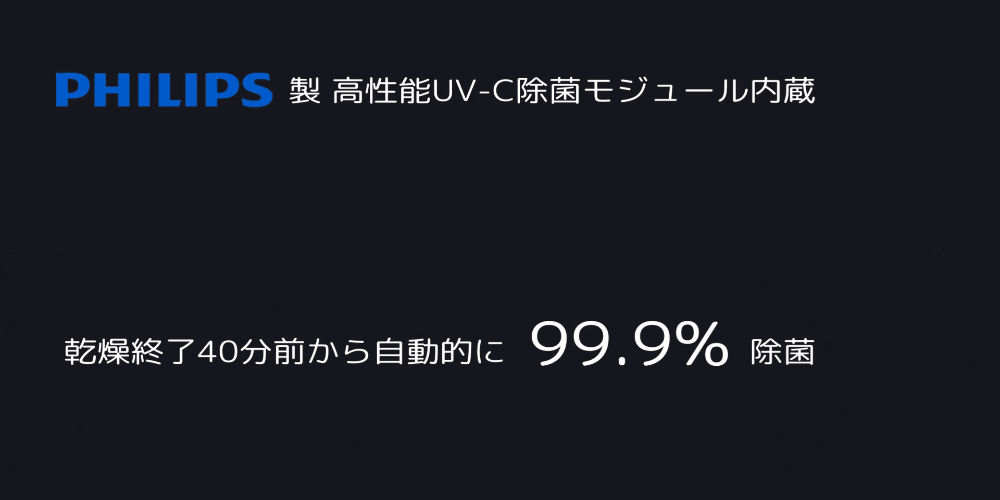 PHILIPS 製 高性能UV-C除菌モジュール内蔵

乾燥終了40分前から自動的に 99.9% 除菌