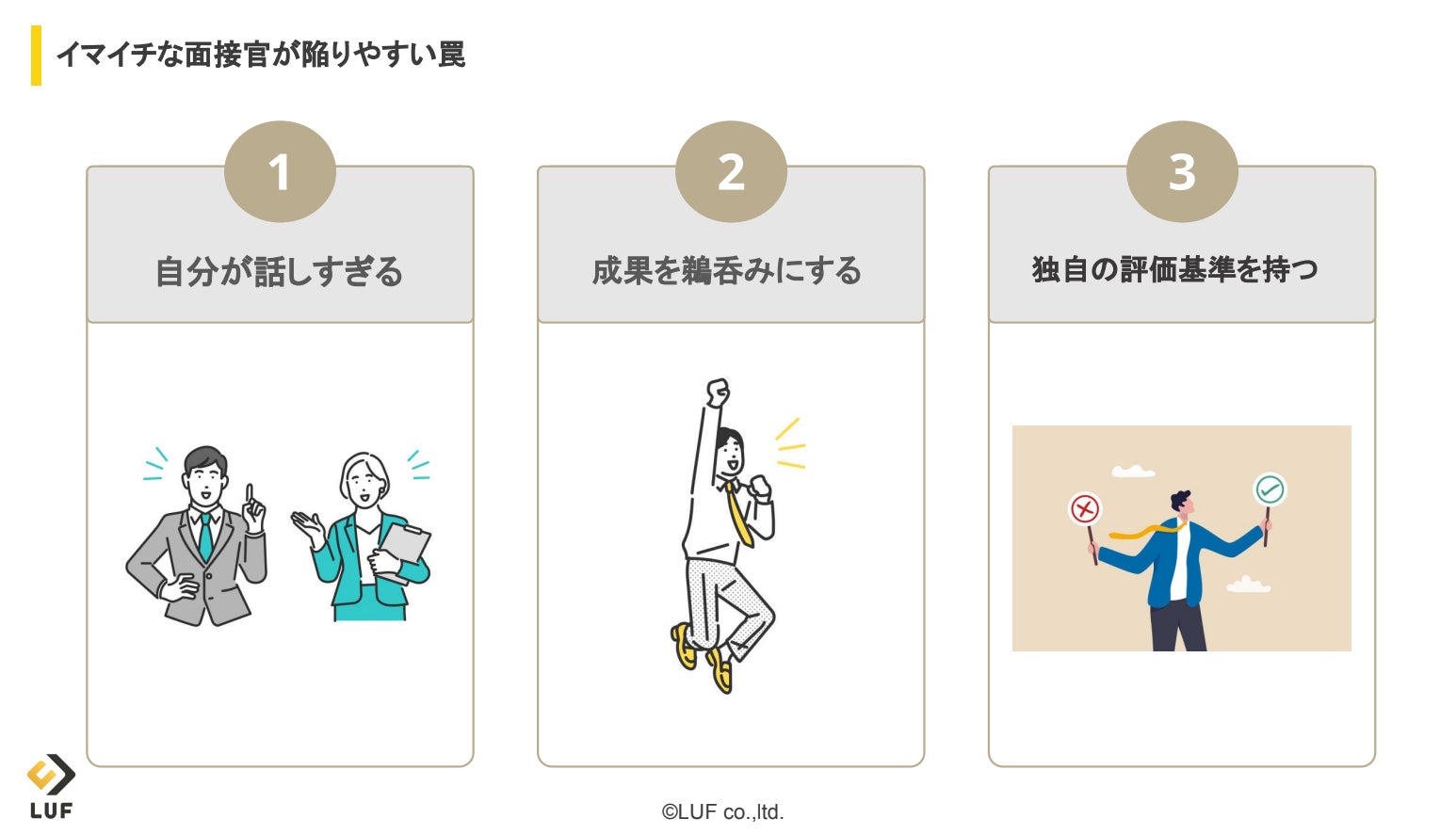 イマイチな面接官が陥りやすい罠

1
自分が話しすぎる

2
成果を鵜呑みにする

3
独自の評価基準を持つ

LUF

©LUF co.,ltd.