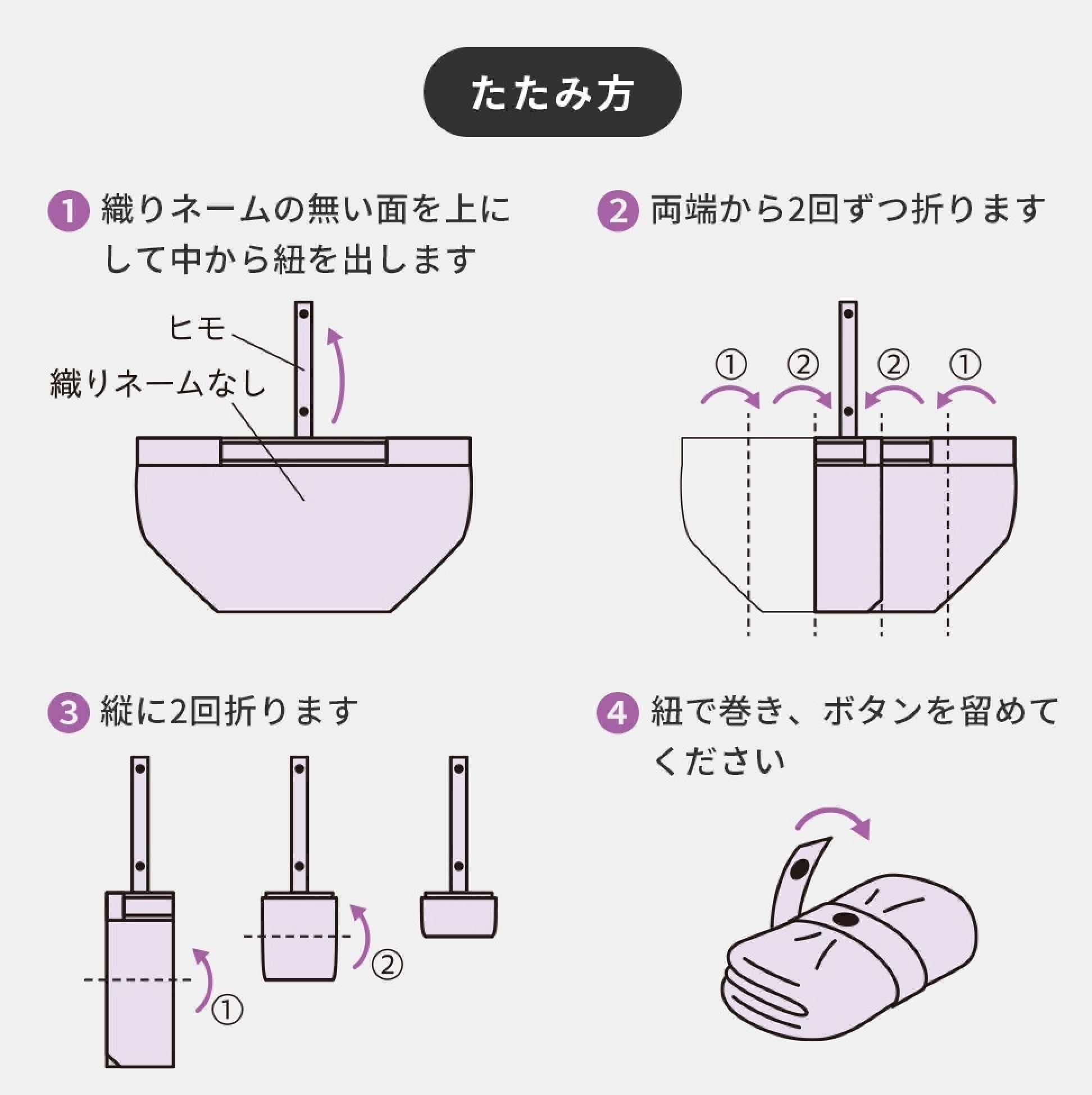 たたみ方

1 織りネームの無い面を上にして中から紐を出します

ヒモ
織りネームなし

2 両端から2回ずつ折ります

① ② ② ①

3 縦に2回折ります

① ②

4 紐で巻き、ボタンを留めてください