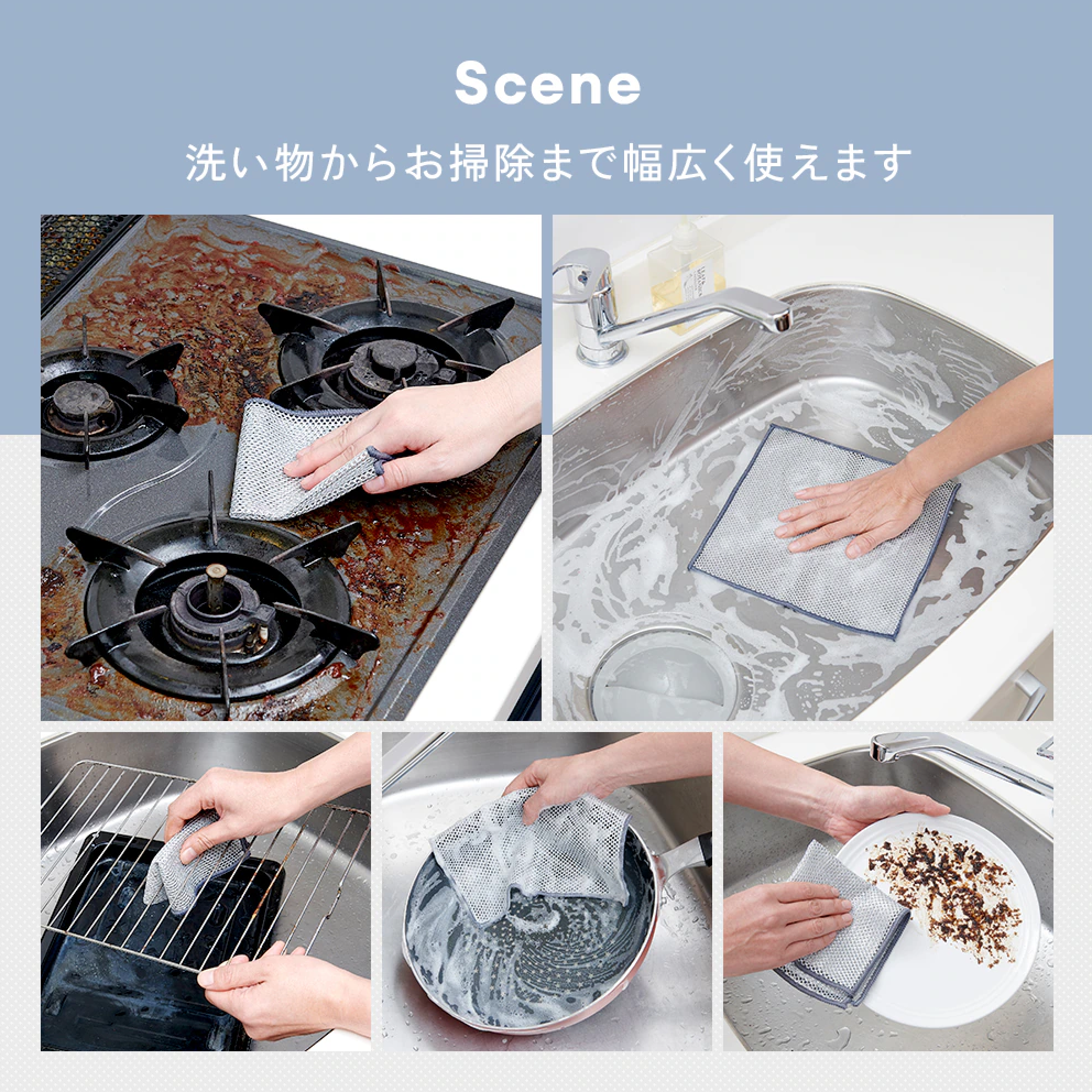 Scene

洗い物からお掃除まで幅広く使えます