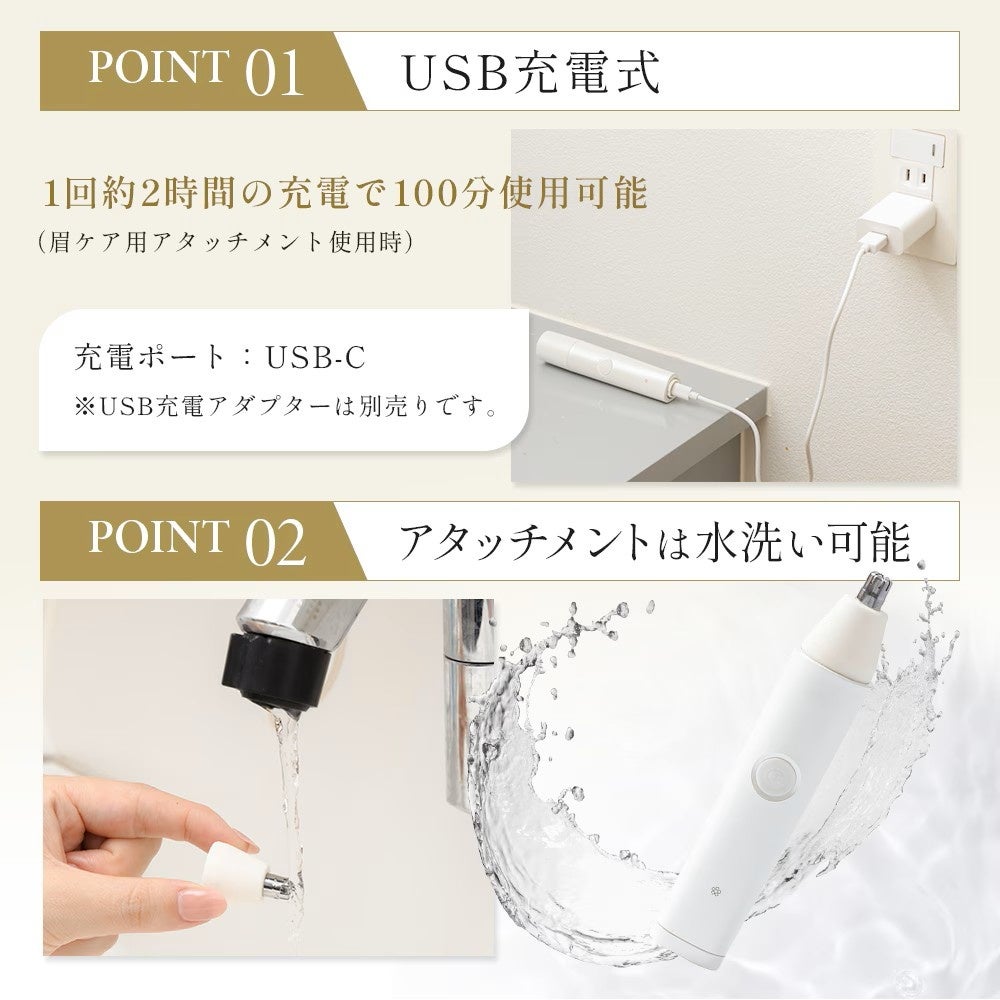 POINT 01 USB充電式

1回約2時間の充電で100分使用可能
（眉ケア用アタッチメント使用時）

充電ポート：USB-C
※USB充電アダプターは別売りです。

POINT 02 アタッチメントは水洗い可能