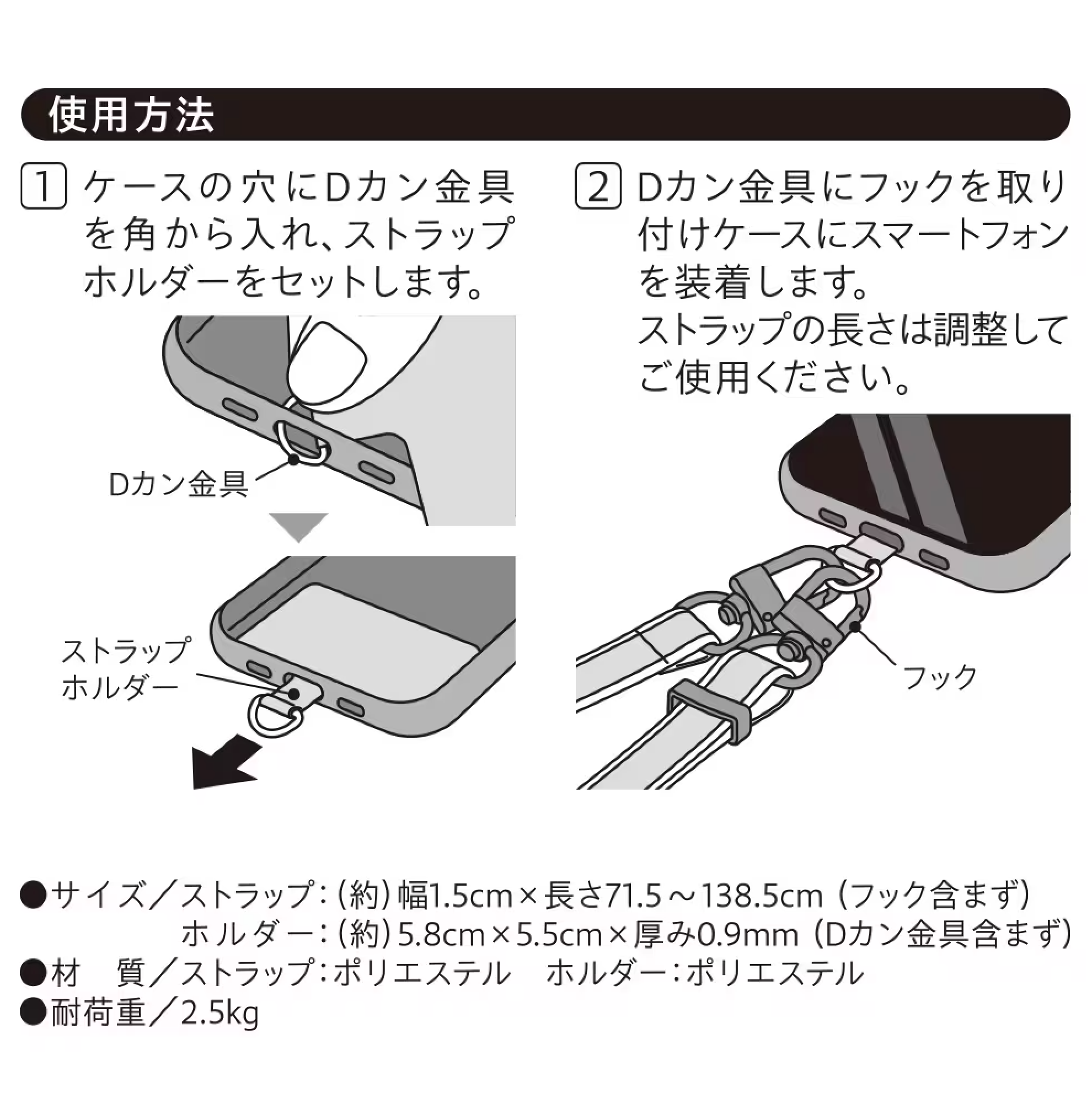 使用方法

1 ケースの穴にDカン金具を角から入れ、ストラップホルダーをセットします。

Dカン金具

ストラップホルダー

2 Dカン金具にフックを取り付けケースにスマートフォンを装着します。
ストラップの長さは調整してご使用ください。

フック

●サイズ／ストラップ：(約)幅1.5cm×長さ71.5～138.5cm（フック含まず）
ホルダー：(約)5.8cm×5.5cm×厚み0.9mm（Dカン金具含まず）
●材　質／ストラップ：ポリエステル　ホルダー：ポリエステル
●耐荷重／2.5kg