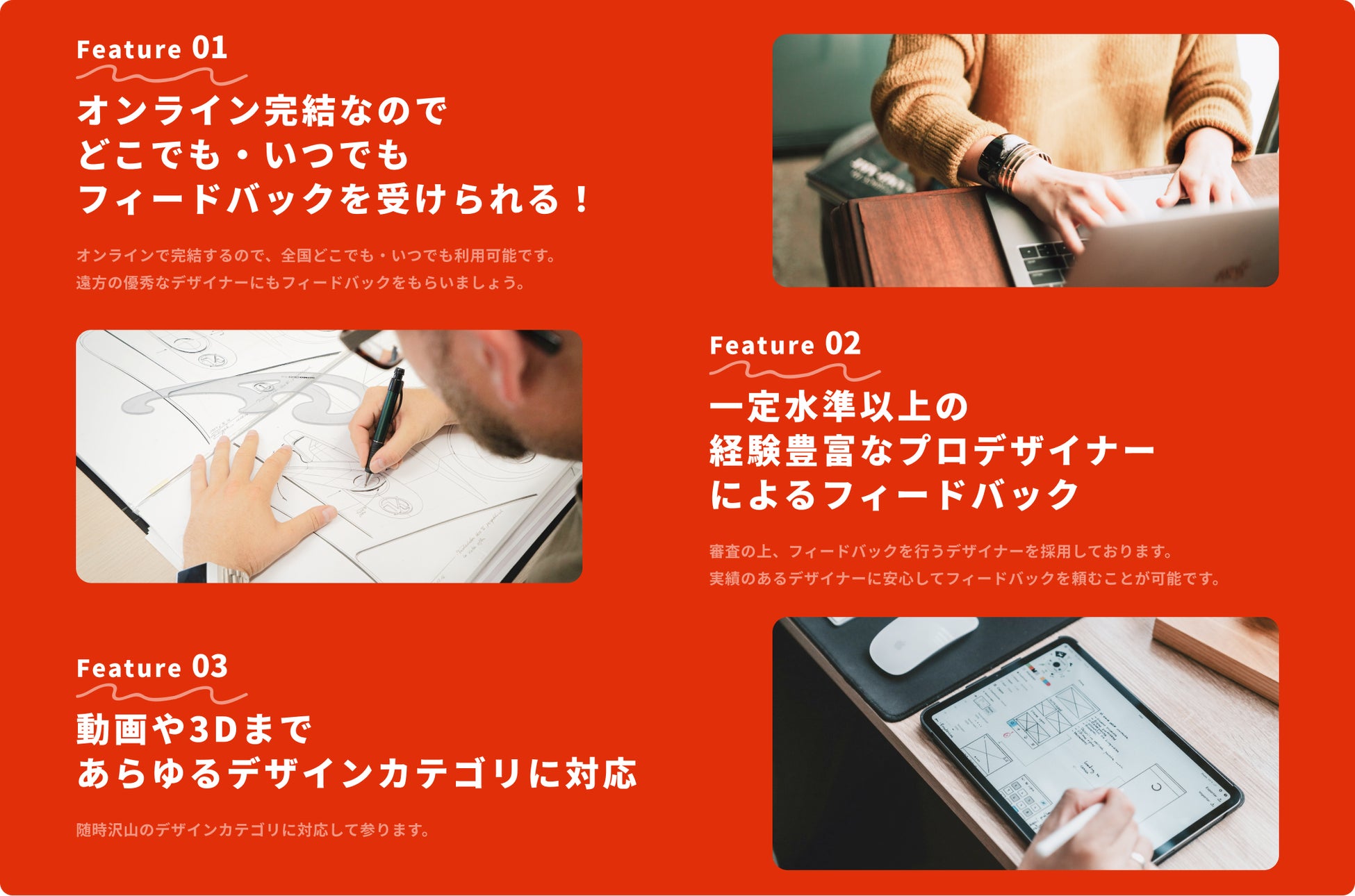 Feature 01

オンライン完結なので
どこでも・いつでも
フィードバックを受けられる！

オンラインで完結するので、全国どこでも・いつでも利用可能です。
遠方の優秀なデザイナーにもフィードバックをもらいましょう。

Feature 02

一定水準以上の
経験豊富なプロデザイナー
によるフィードバック

審査の上、フィードバックを行うデザイナーを採用しております。
実績のあるデザイナーに安心してフィードバックを頼むことが可能です。

Feature 03

動画や3Dまで
あらゆるデザインカテゴリに対応

随時沢山のデザインカテゴリに対応して参ります。