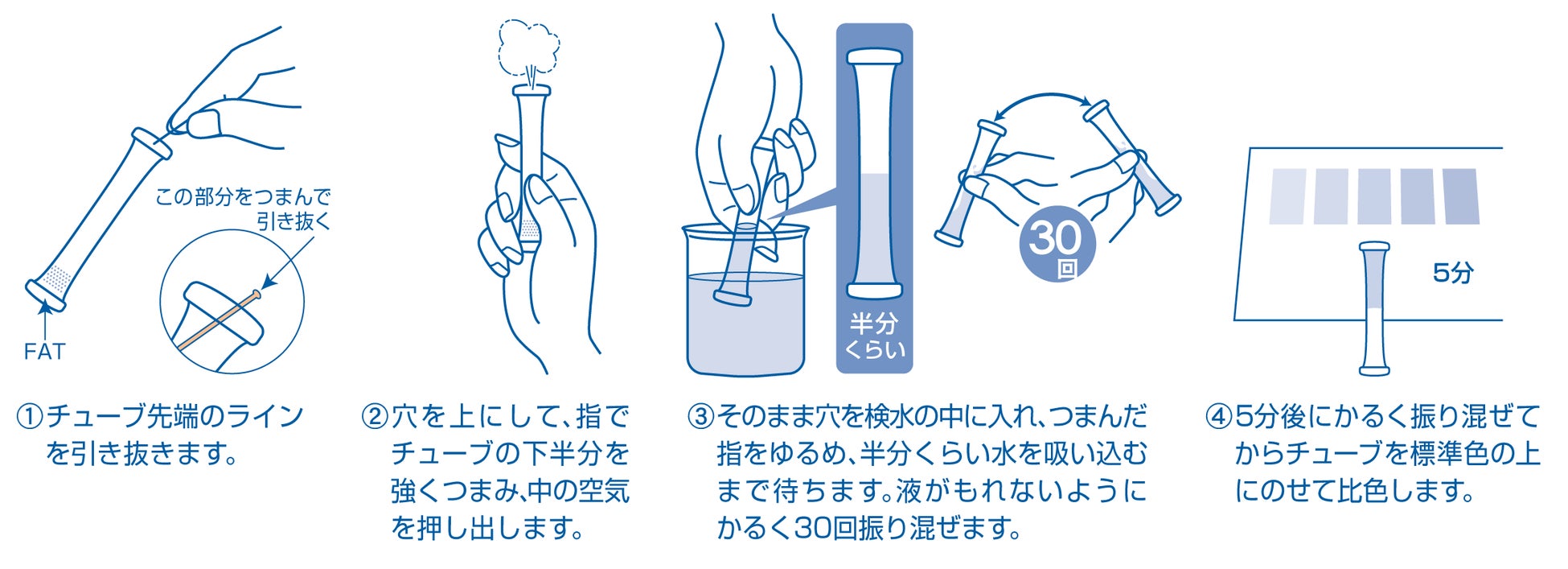 この部分をつまんで引き抜く

FAT

①チューブ先端のラインを引き抜きます。

②穴を上にして、指でチューブの下半分を強くつまみ、中の空気を押し出します。

半分くらい

30回

③そのまま穴を検水の中に入れ、つまんだ指をゆるめ、半分くらい水を吸い込むまで待ちます。液がもれないようにかるく30回振り混ぜます。

5分

④5分後にかるく振り混ぜてからチューブを標準色の上にのせて比色します。