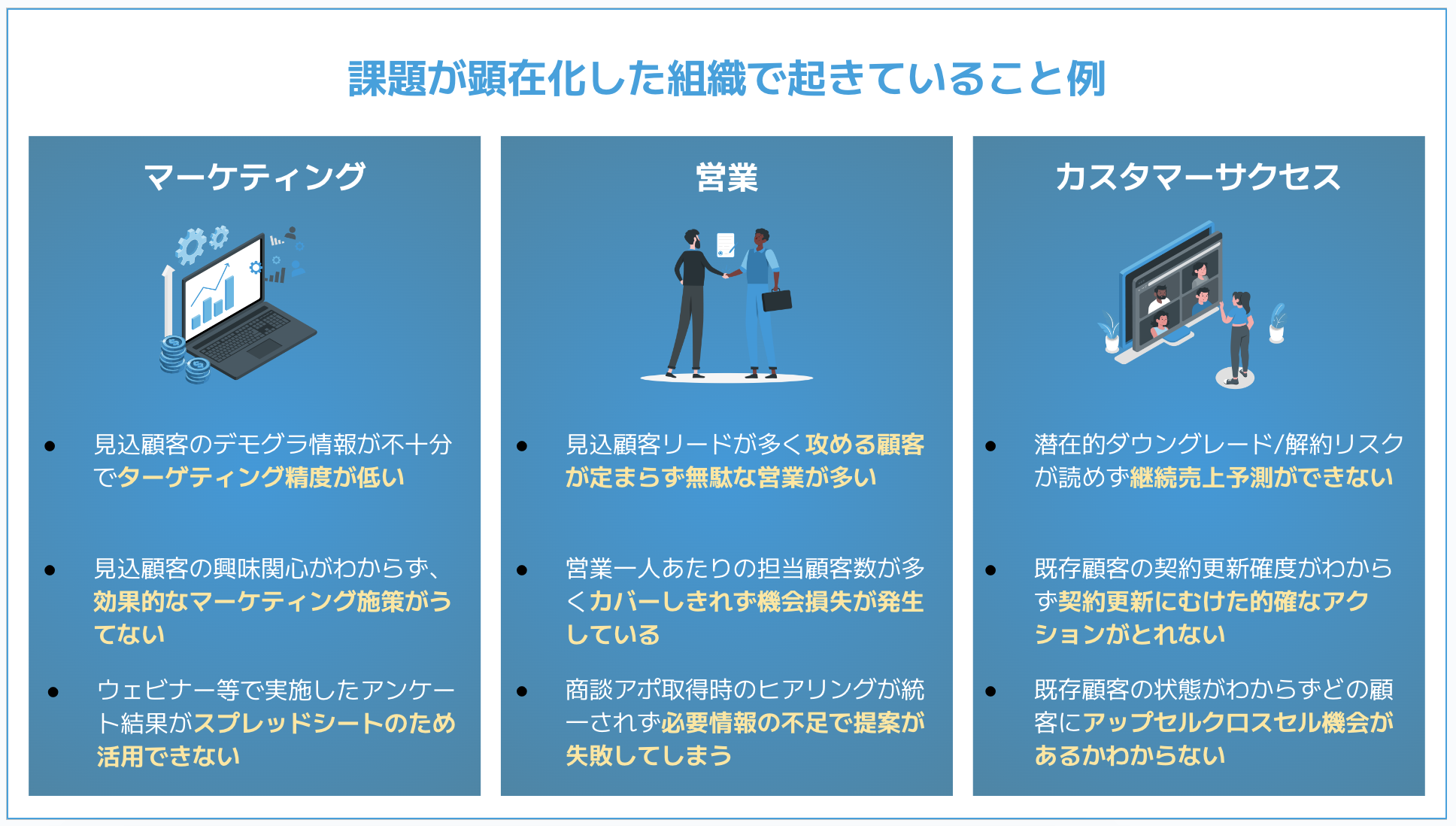 課題が顕在化した組織で起きていること例

マーケティング

- 見込顧客のデモグラ情報が不十分でターゲティング精度が低い
- 見込顧客の興味関心がわからず、効果的なマーケティング施策がうてない
- ウェビナー等で実施したアンケート結果がスプレッドシートのため活用できない

営業

- 見込顧客リードが多く攻める顧客が定まらず無駄な営業が多い
- 営業一人あたりの担当顧客数が多くカバーしきれず機会損失が発生している
- 商談アポ取得時のヒアリングが統一されず必要情報の不足で提案が失敗してしまう

カスタマーサクセス

- 潜在的ダウングレード/解約リスクが読めず継続売上予測ができない
- 既存顧客の契約更新確度がわからず契約更新にむけた的確なアクションがとれない
- 既存顧客の状態がわからずどの顧客にアップセルクロスセル機会があるかわからない