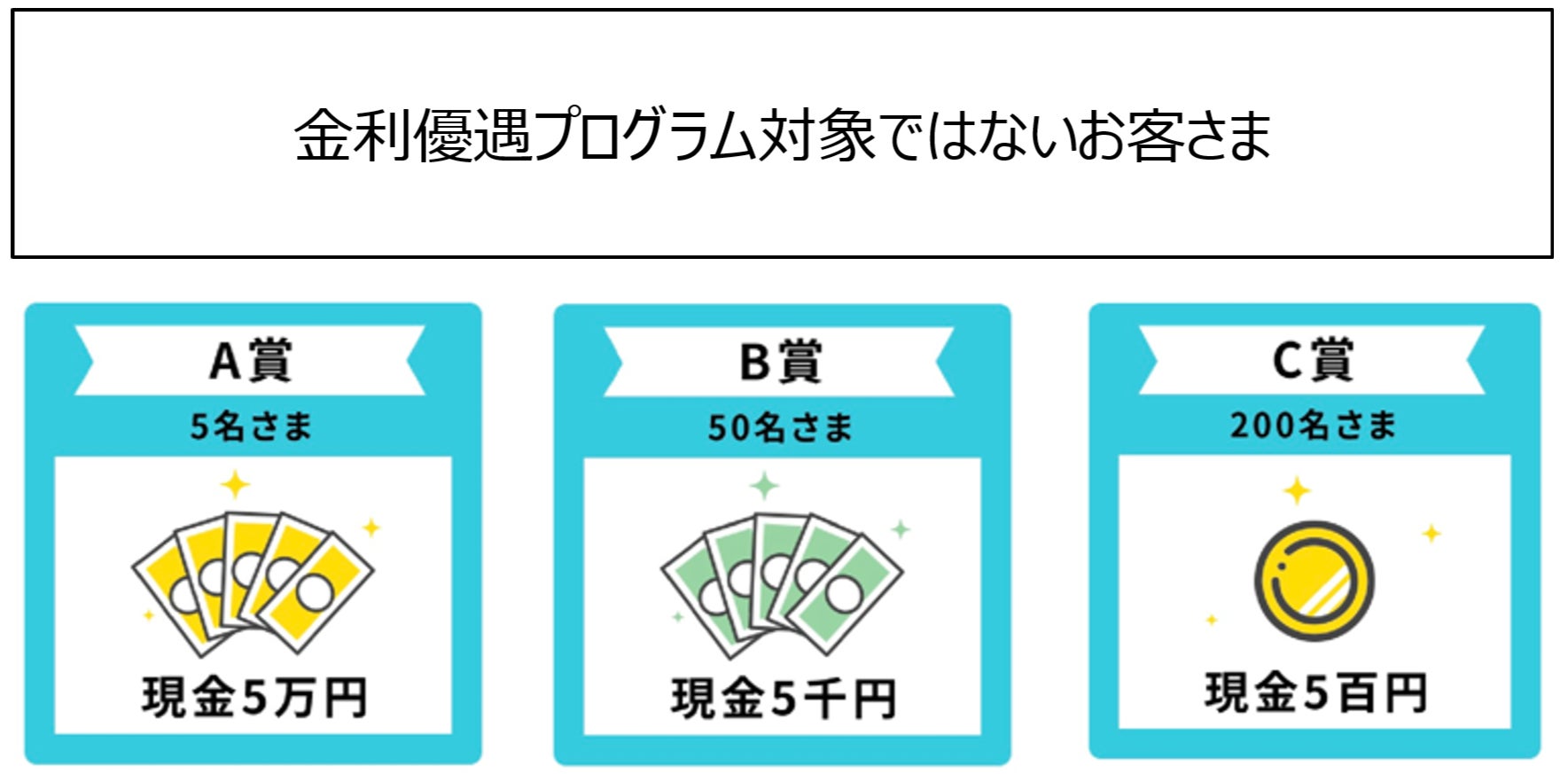 金利優遇プログラム対象ではないお客さま

A賞

5名さま

現金5万円

B賞

50名さま

現金5千円

C賞

200名さま

現金5百円