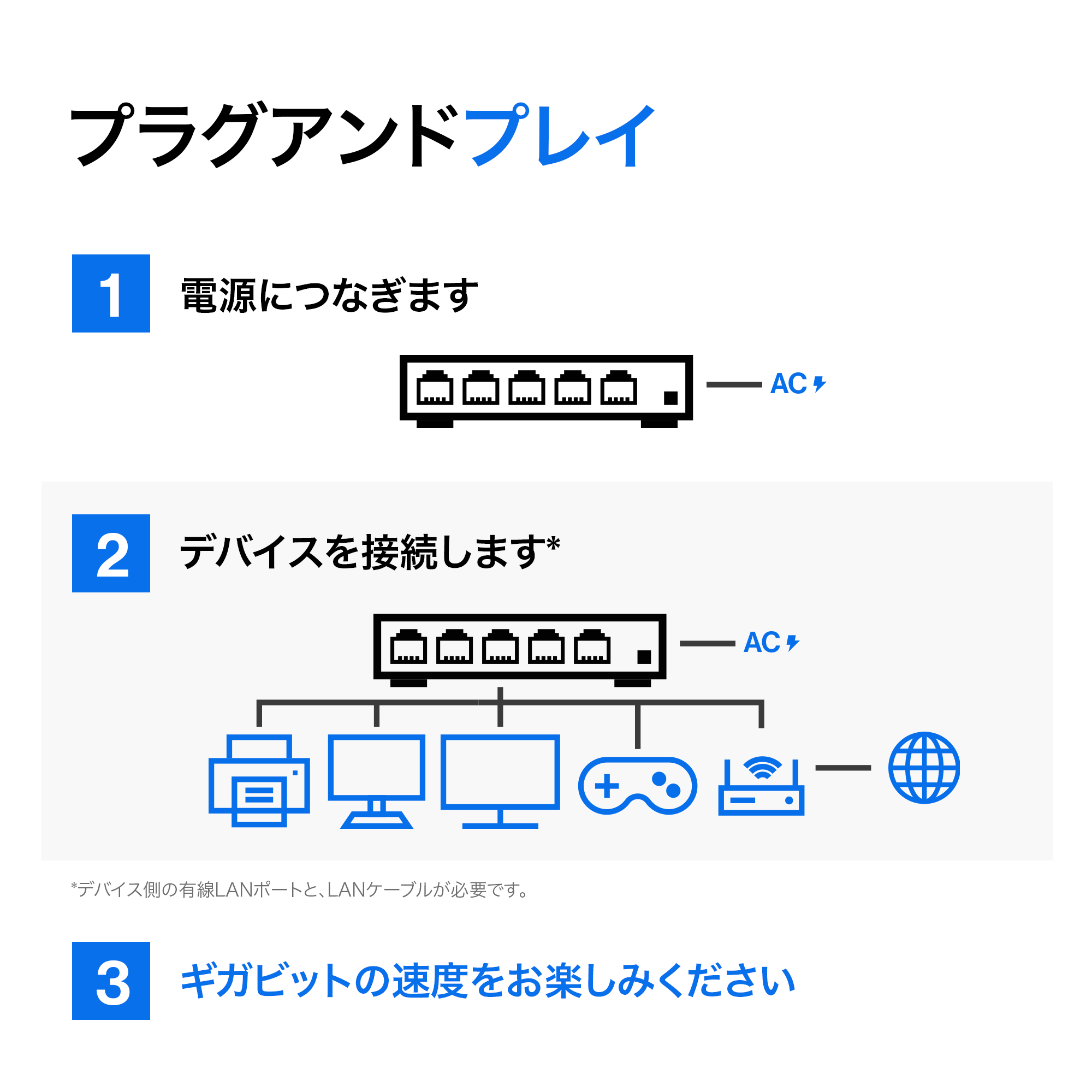 プラグアンドプレイ

1 電源につなぎます

AC

2 デバイスを接続します*

AC

*デバイス側の有線LANポートと、LANケーブルが必要です。

3 ギガビットの速度をお楽しみください