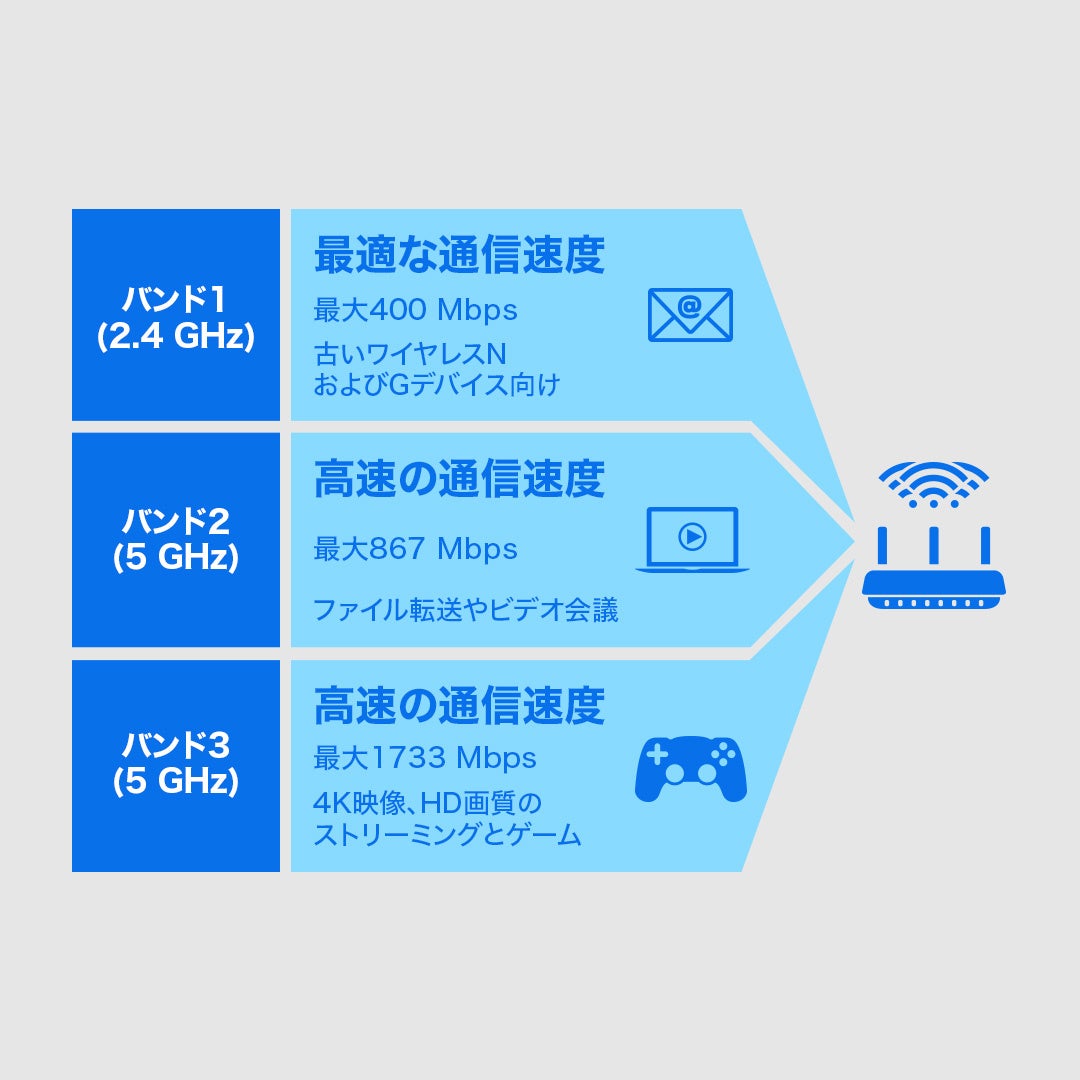 バンド1
(2.4 GHz)

最適な通信速度
最大400 Mbps
古いワイヤレスN
およびGデバイス向け

バンド2
(5 GHz)

高速の通信速度
最大867 Mbps
ファイル転送やビデオ会議

バンド3
(5 GHz)

高速の通信速度
最大1733 Mbps
4K映像、HD画質の
ストリーミングとゲーム