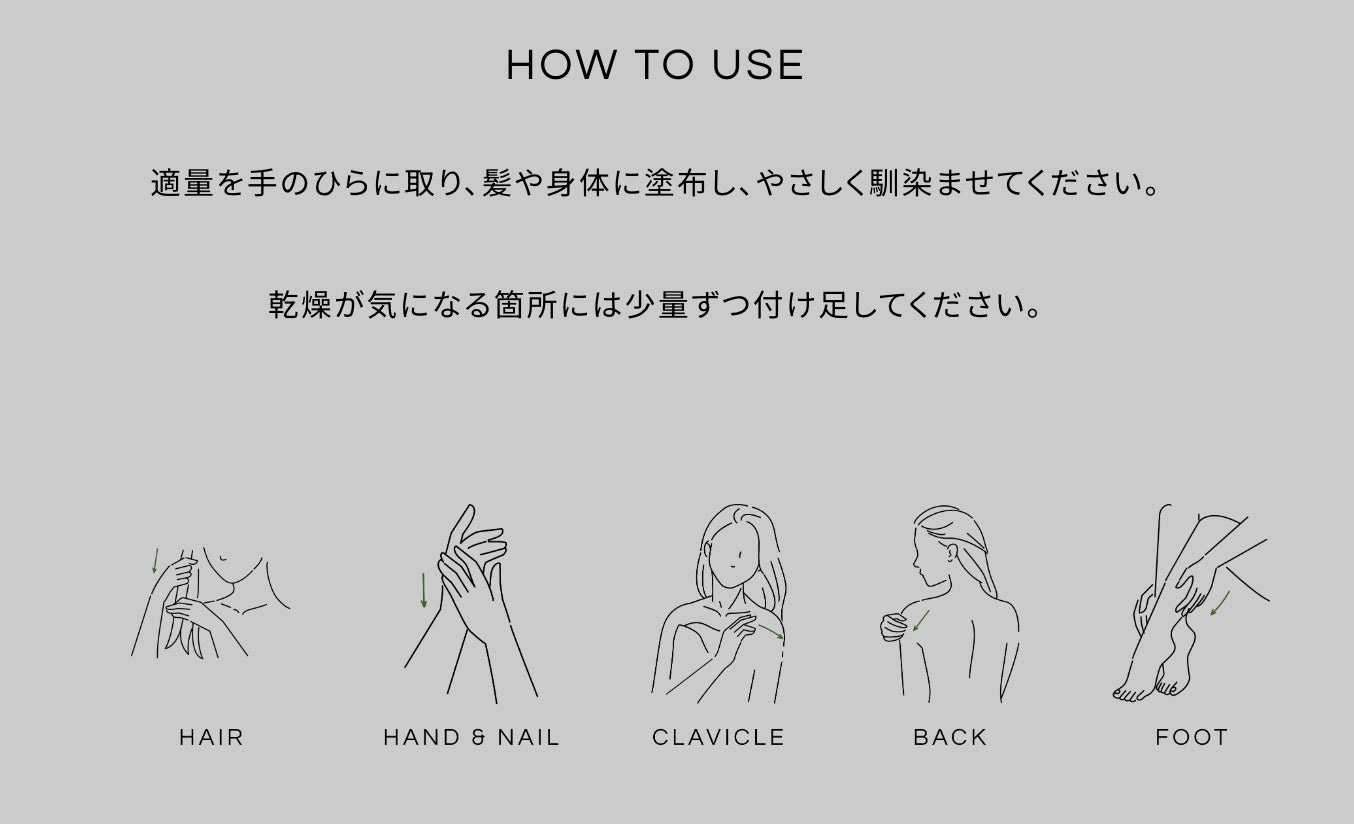 HOW TO USE

適量を手のひらに取り、髪や身体に塗布し、やさしく馴染ませてください。

乾燥が気になる箇所には少量ずつ付け足してください。

HAIR

HAND & NAIL

CLAVICLE

BACK

FOOT