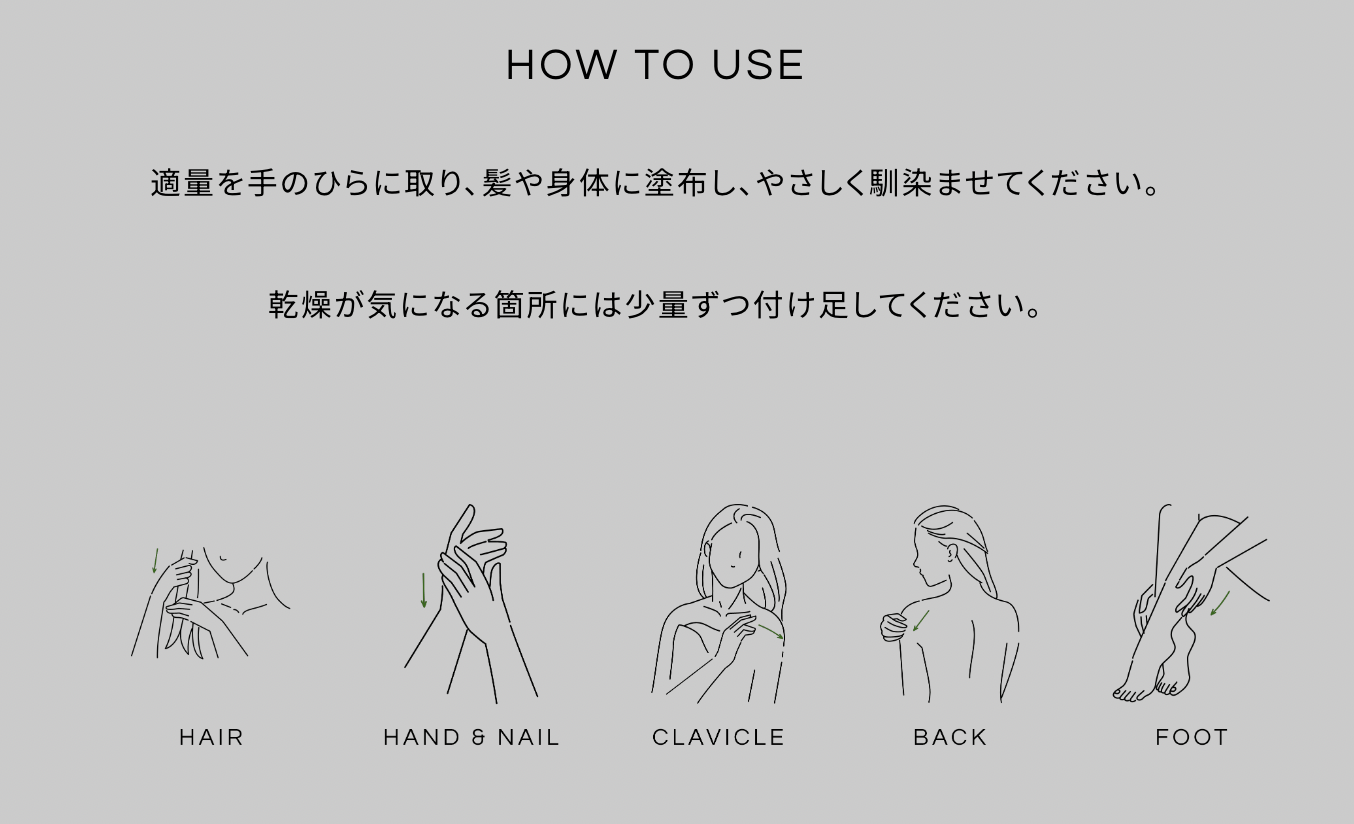 HOW TO USE

適量を手のひらに取り、髪や身体に塗布し、やさしく馴染ませてください。

乾燥が気になる箇所には少量ずつ付け足してください。

HAIR

HAND & NAIL

CLAVICLE

BACK

FOOT