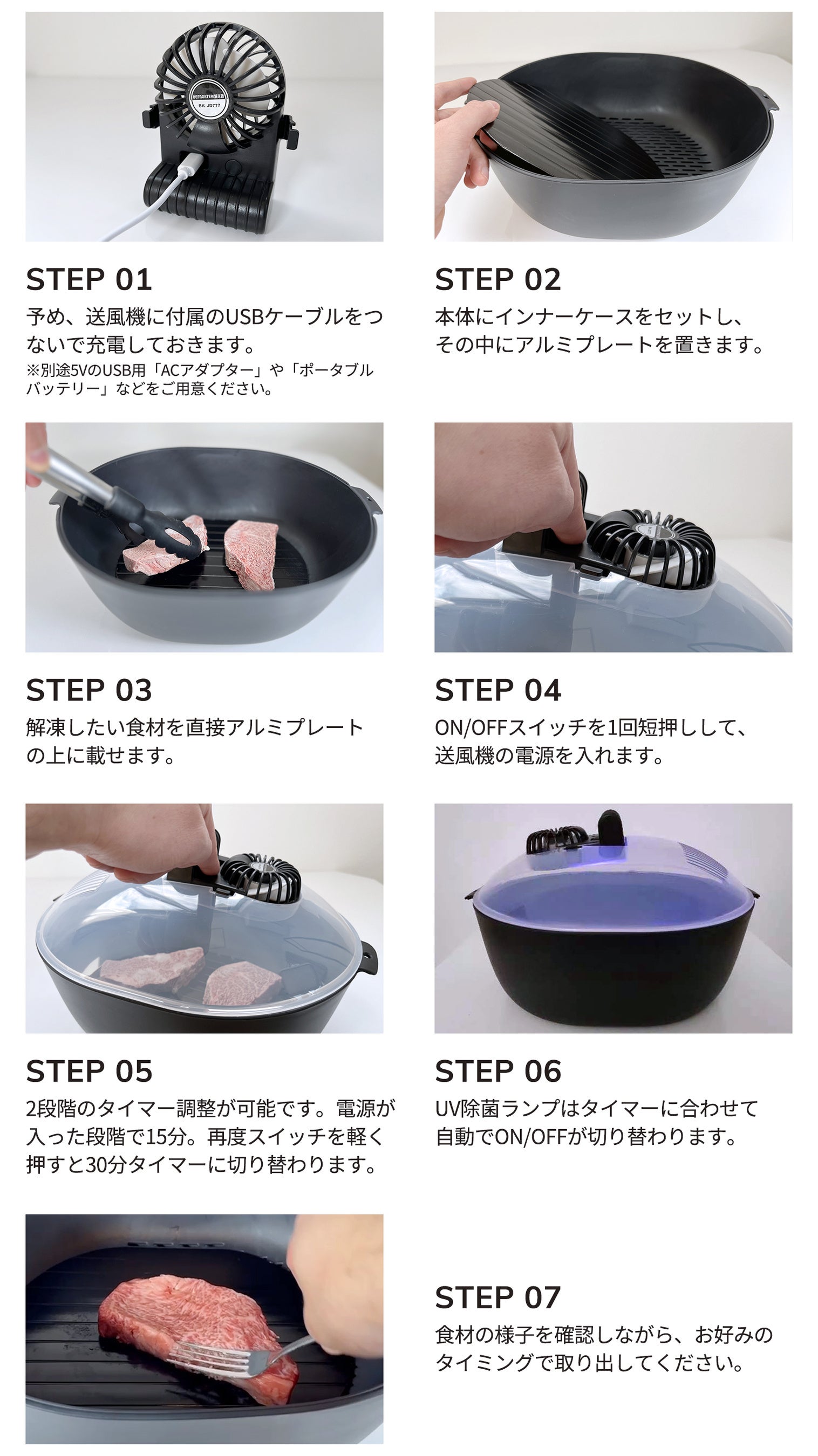 DEFROSTER/解凍器
BK-JD727

STEP 01
予め、送風機に付属のUSBケーブルをつないで充電しておきます。
※別途5VのUSB用「ACアダプター」や「ポータブルバッテリー」などをご用意ください。

STEP 02
本体にインナーケースをセットし、その中にアルミプレートを置きます。

STEP 03
解凍したい食材を直接アルミプレートの上に載せます。

STEP 04
ON/OFFスイッチを1回短押しして、送風機の電源を入れます。

STEP 05
2段階のタイマー調整が可能です。電源が入った段階で15分。再度スイッチを軽く押すと30分タイマーに切り替わります。

STEP 06
UV除菌ランプはタイマーに合わせて自動でON/OFFが切り替わります。

STEP 07
食材の様子を確認しながら、お好みのタイミングで取り出してください。