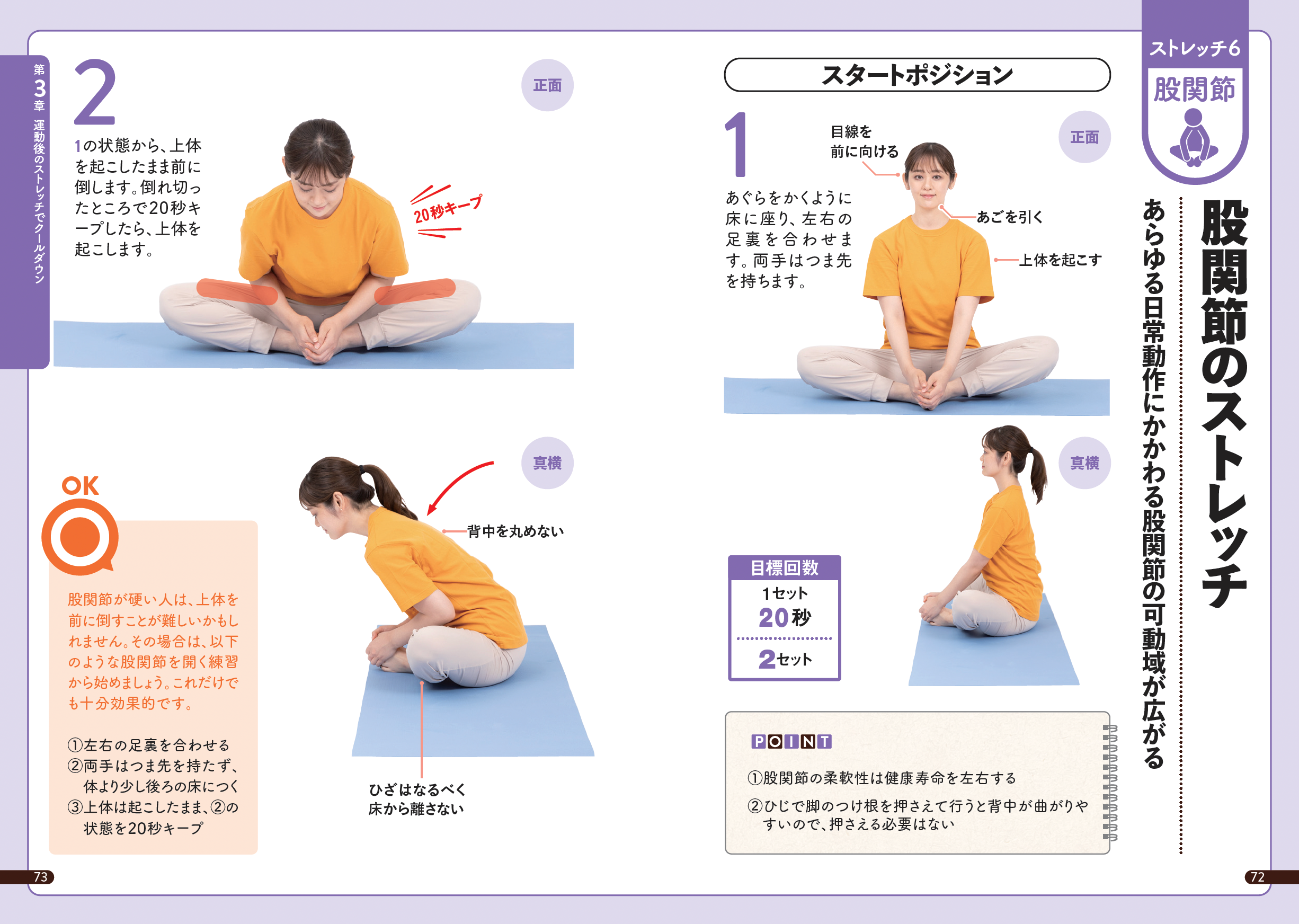 ストレッチ6
股関節

股関節のストレッチ

あらゆる日常動作にかかわる股関節の可動域が広がる

スタートポジション

1

正面

目線を前に向ける

あごを引く

上体を起こす

あぐらをかくように床に座り、左右の足裏を合わせます。両手はつま先を持ちます。

真横

目標回数
1セット
20秒
2セット

POINT
①股関節の柔軟性は健康寿命を左右する
②ひじで脚のつけ根を押さえて行うと背中が曲がりやすいので、押さえる必要はない

72

第3章 運動後のストレッチでクールダウン

2

正面

1の状態から、上体を起こしたまま前に倒します。倒れ切ったところで20秒キープしたら、上体を起こします。

20秒キープ

真横

背中を丸めない

ひざはなるべく床から離さない

OK

股関節が硬い人は、上体を前に倒すことが難しいかもしれません。その場合は、以下のような股関節を開く練習から始めましょう。これだけでも十分効果的です。

①左右の足裏を合わせる
②両手はつま先を持たず、体より少し後ろの床につく
③上体は起こしたまま、②の状態を20秒キープ

73